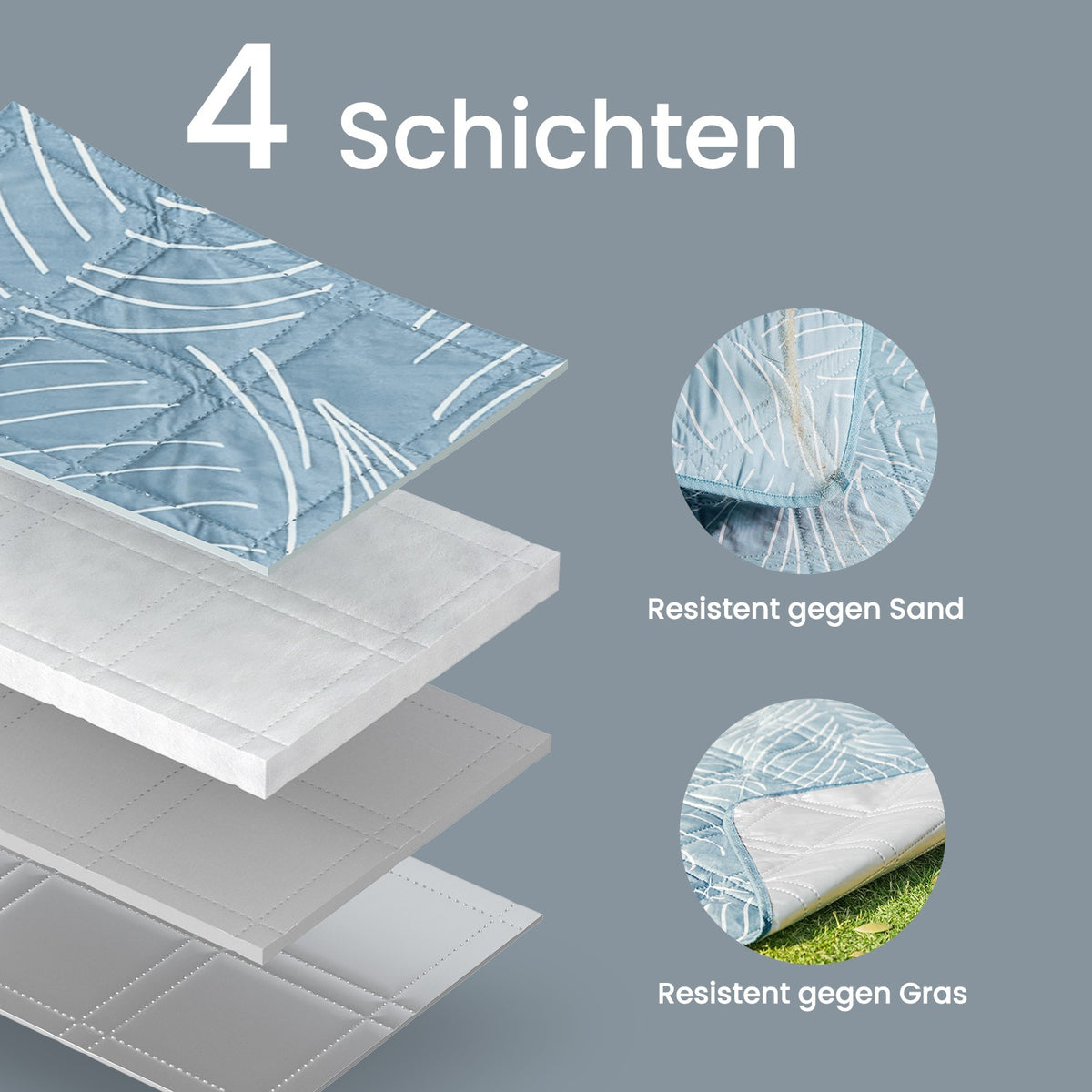 4 Schichten

Resistent gegen Sand

Resistent gegen Gras