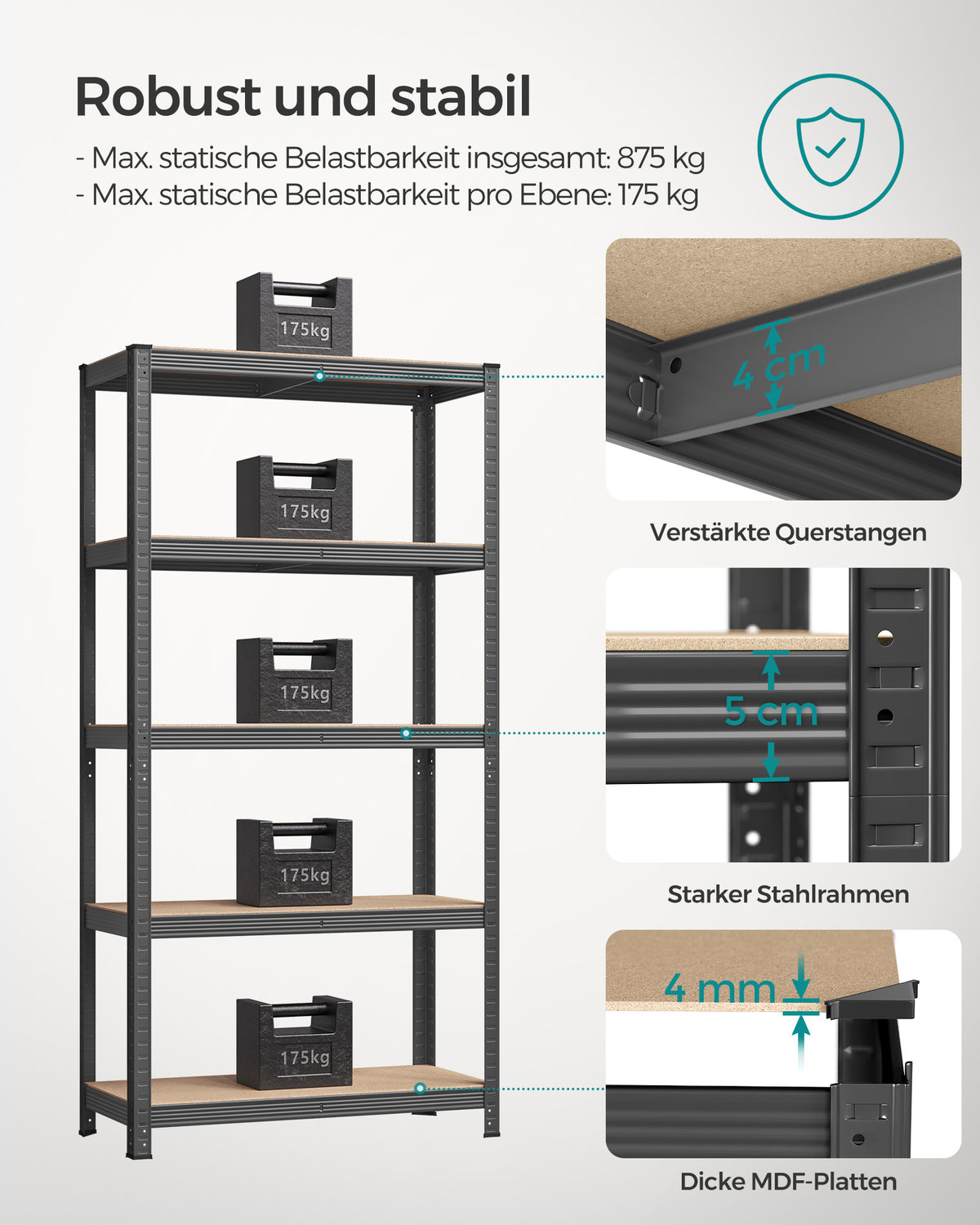 Robust und stabil

- Max. statische Belastbarkeit insgesamt: 875 kg
- Max. statische Belastbarkeit pro Ebene: 175 kg

175kg

175kg

175kg

175kg

175kg

4 cm

Verstärkte Querstangen

5 cm

Starker Stahlrahmen

4 mm

Dicke MDF-Platten