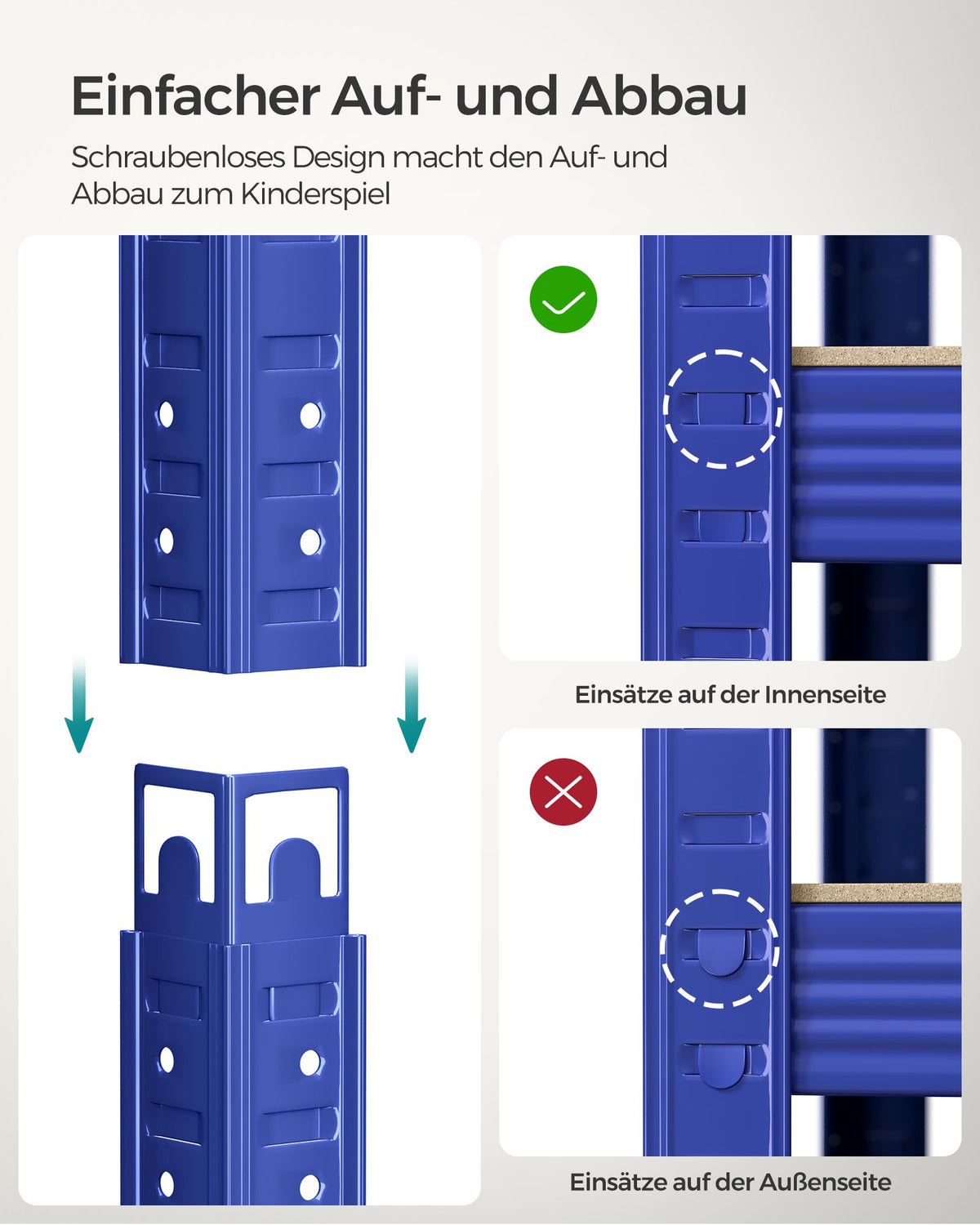 Einfacher Auf- und Abbau

Schraubenloses Design macht den Auf- und Abbau zum Kinderspiel

Einsätze auf der Innenseite

Einsätze auf der Außenseite