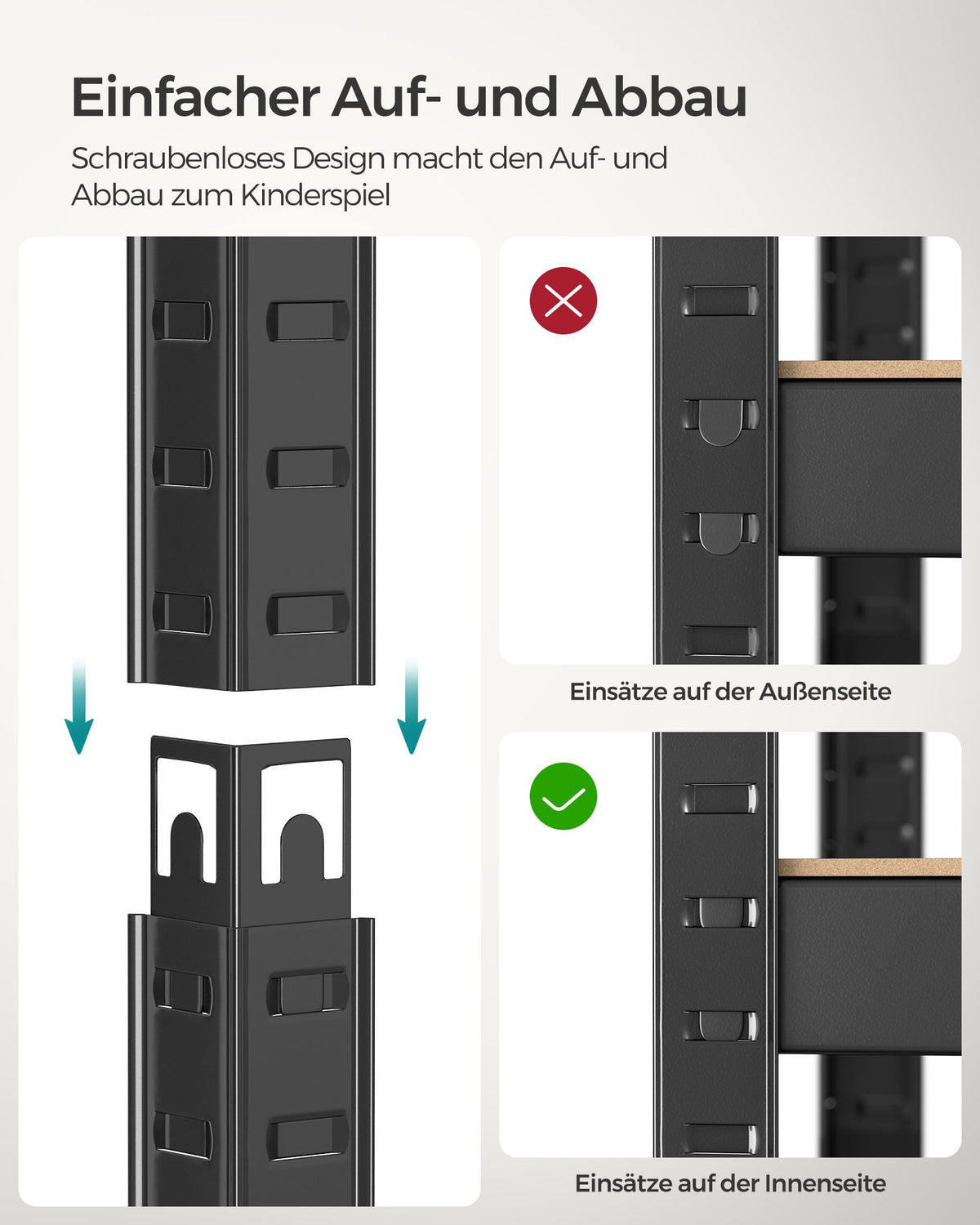 Einfacher Auf- und Abbau

Schraubenloses Design macht den Auf- und Abbau zum Kinderspiel

Einsätze auf der Außenseite

Einsätze auf der Innenseite