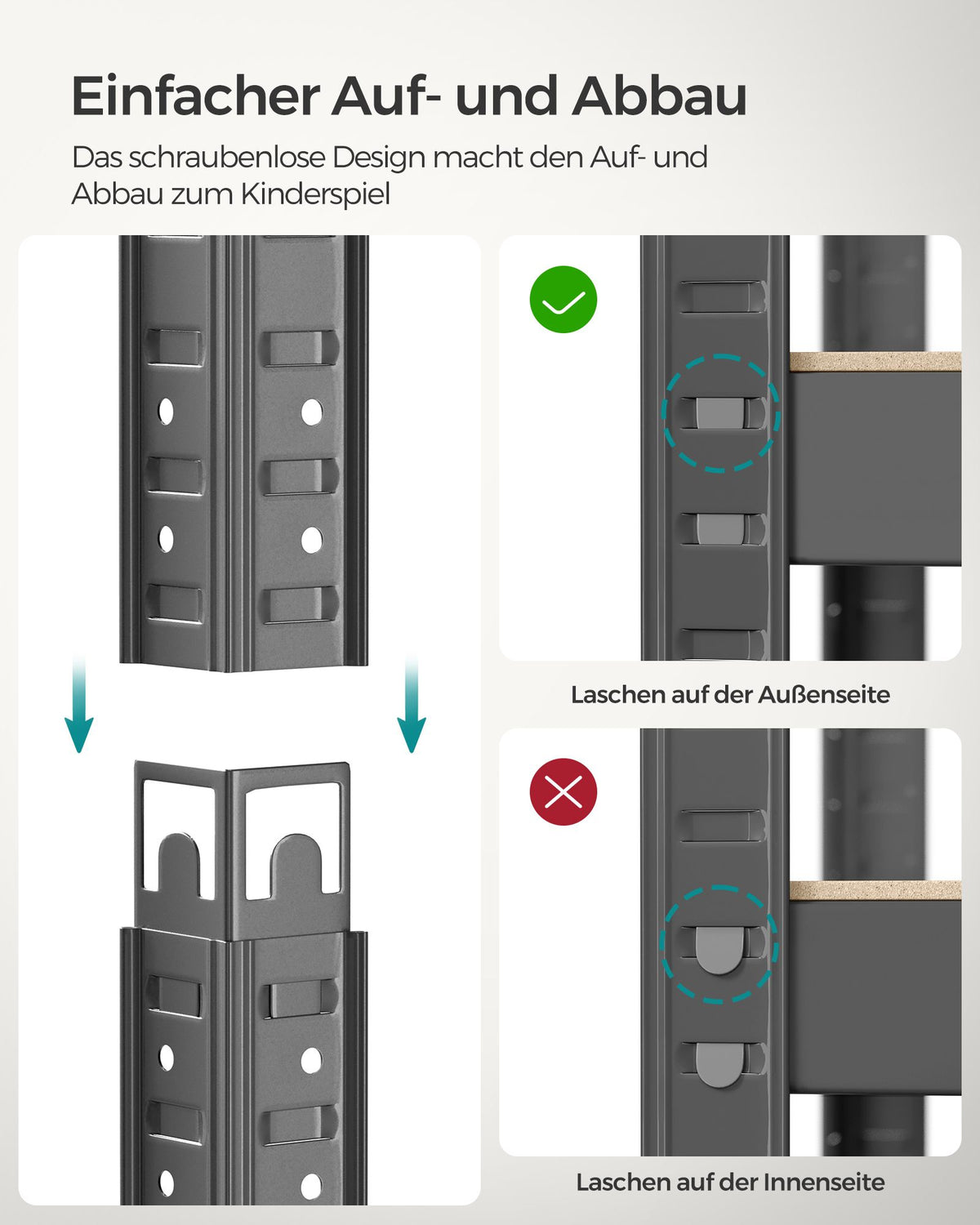 Einfacher Auf- und Abbau

Das schraubenlose Design macht den Auf- und Abbau zum Kinderspiel

Laschen auf der Außenseite

Laschen auf der Innenseite