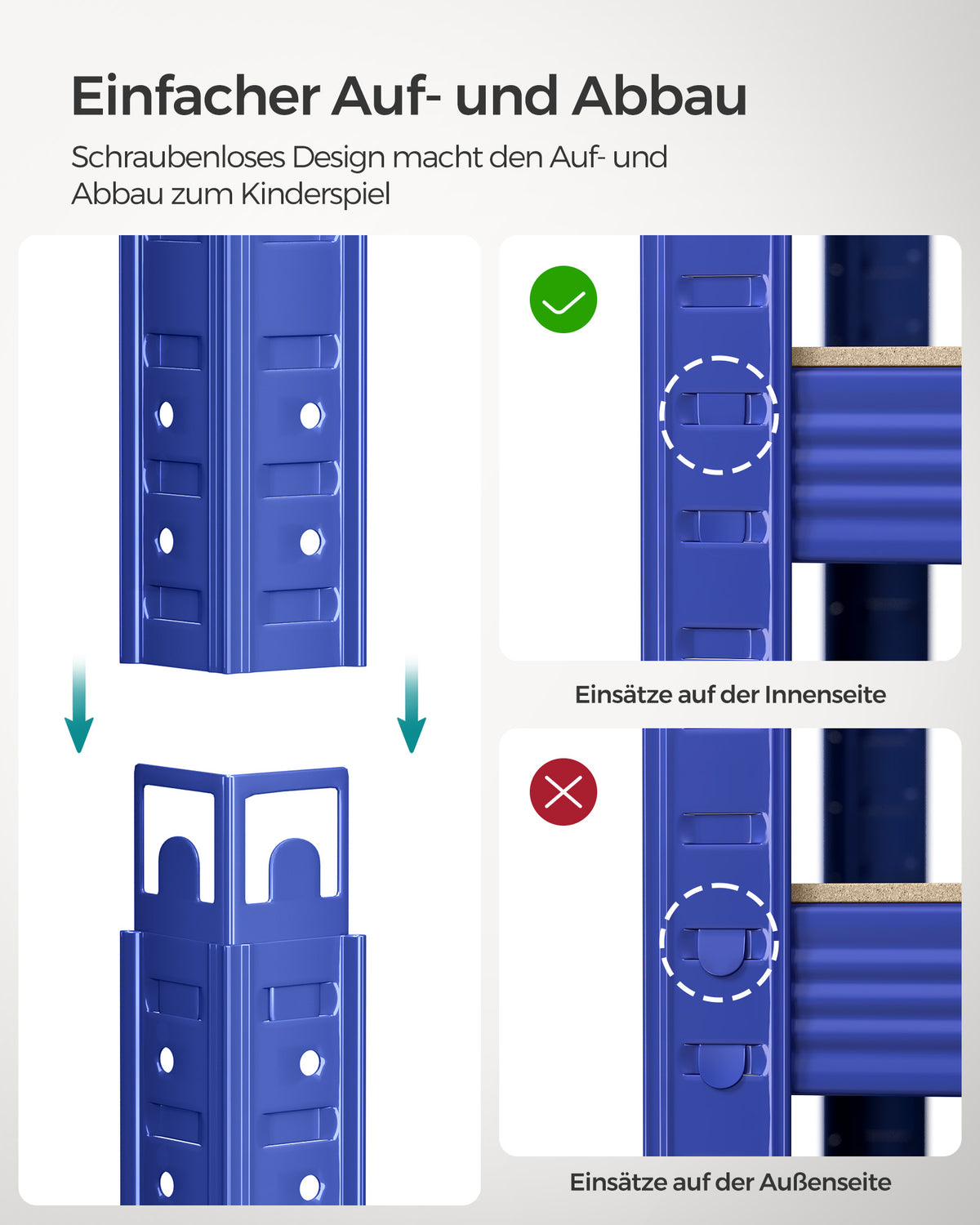 Einfacher Auf- und Abbau

Schraubenloses Design macht den Auf- und Abbau zum Kinderspiel

Einsätze auf der Innenseite

Einsätze auf der Außenseite