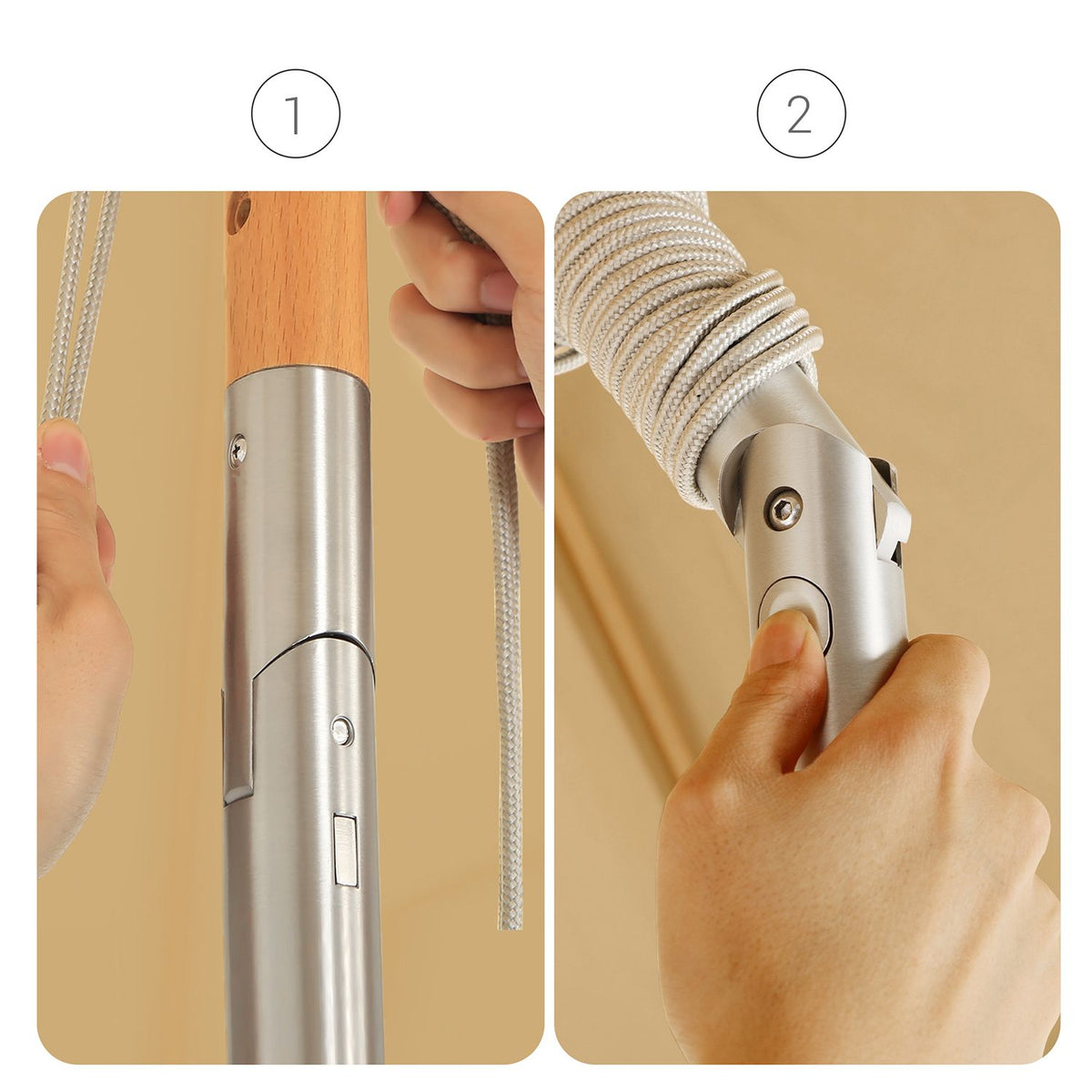 1

2