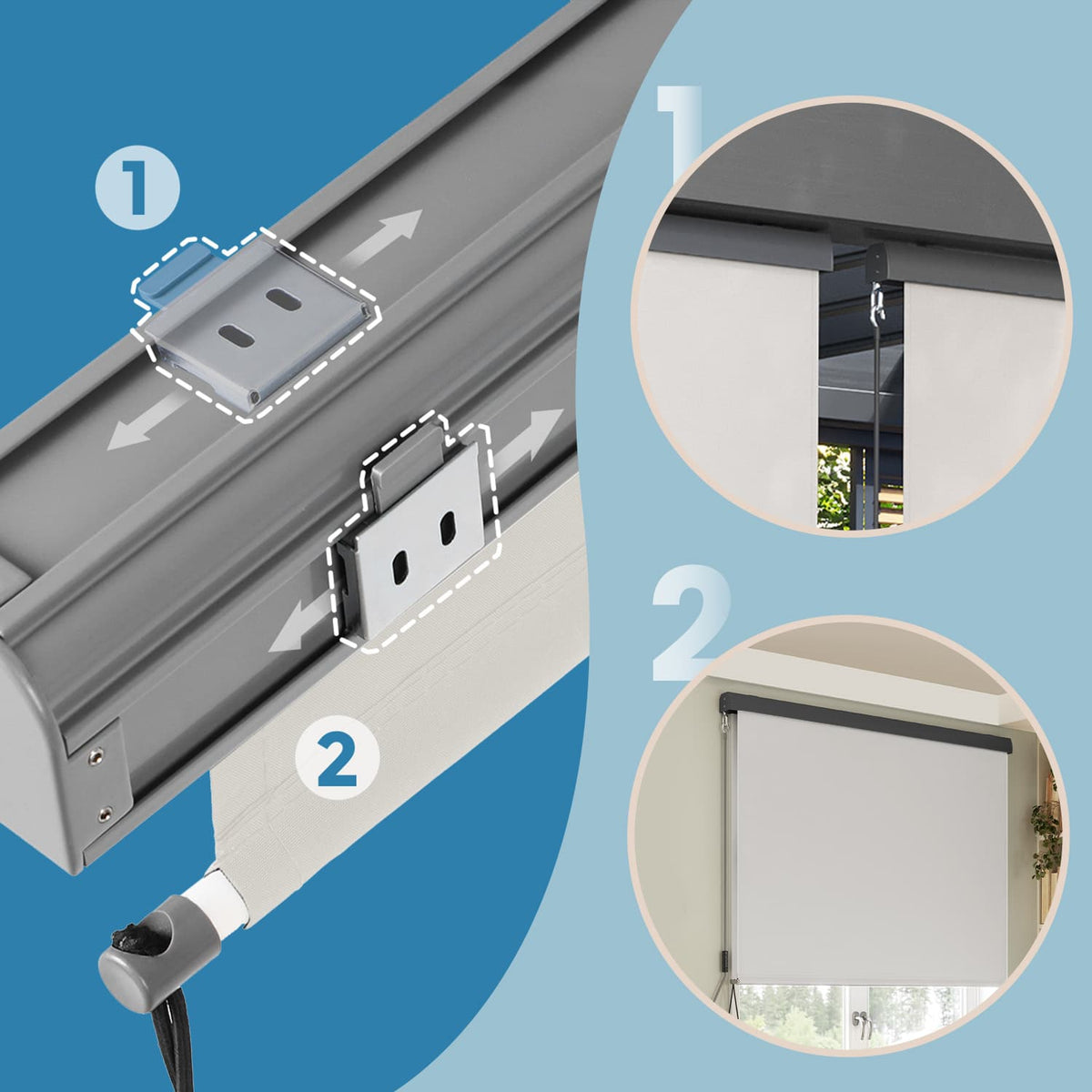 1
2
1
2