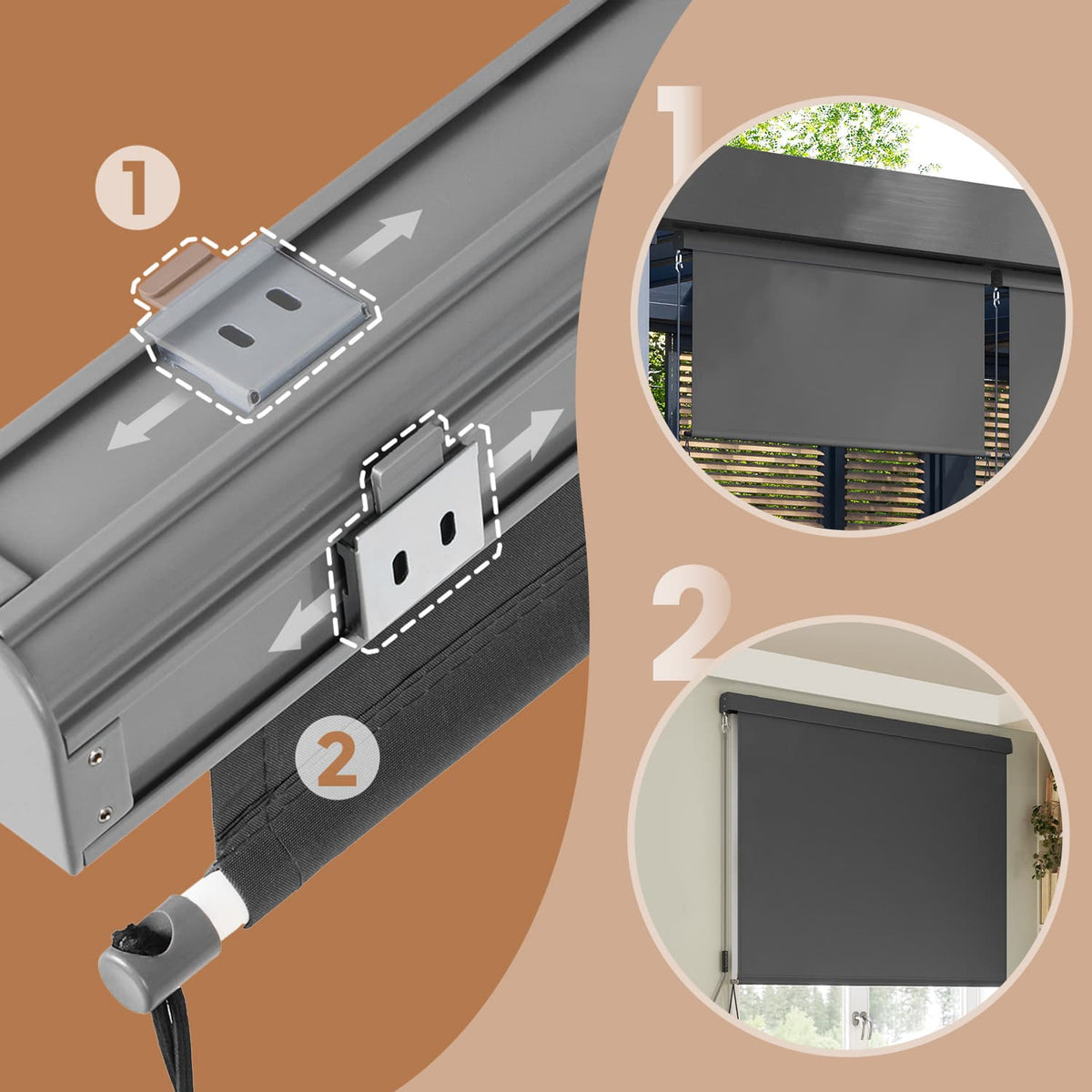 1

2

1

2