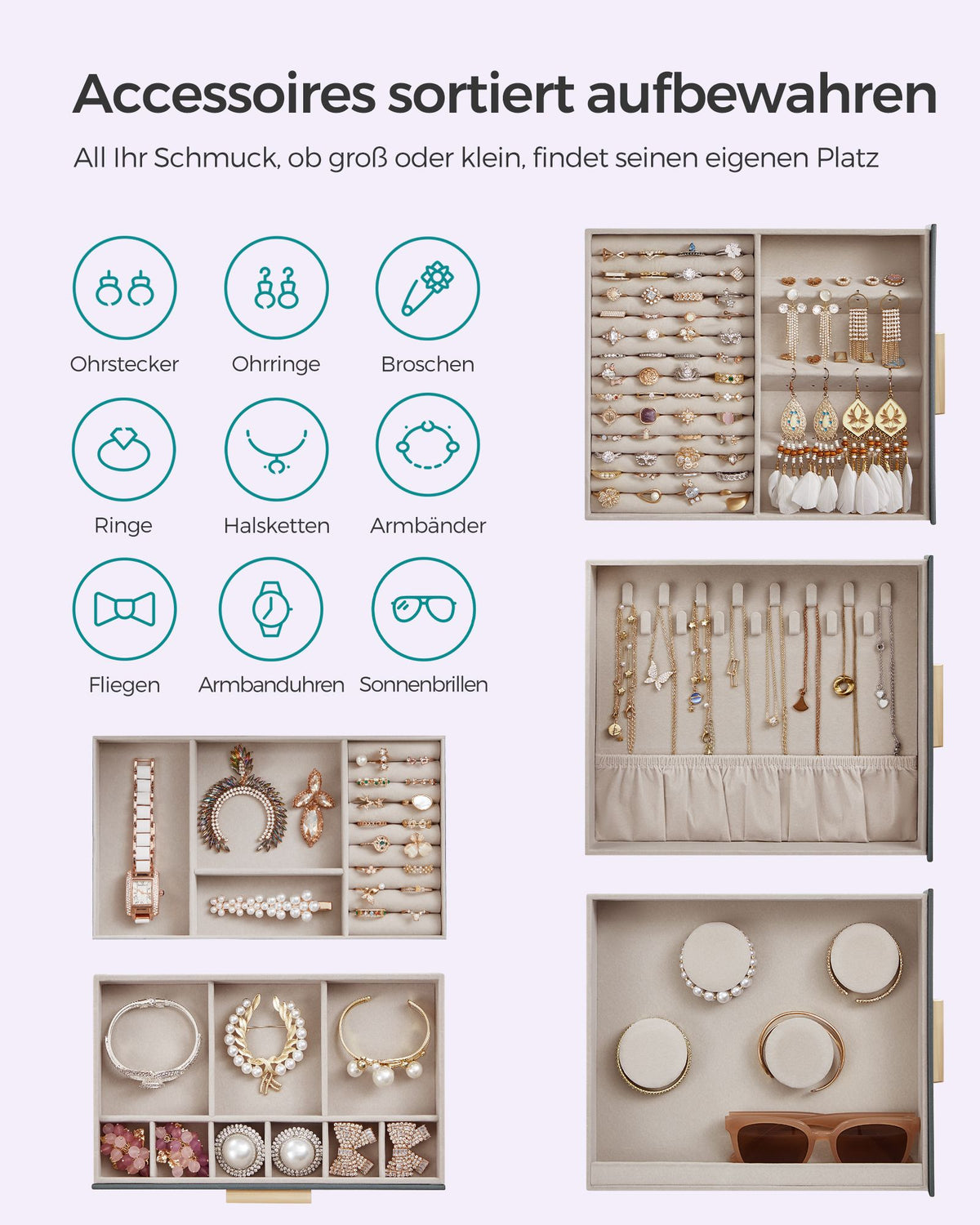 Accessoires sortiert aufbewahren

All Ihr Schmuck, ob groß oder klein, findet seinen eigenen Platz

Ohrstecker

Ohrringe

Broschen

Ringe

Halsketten

Armbänder

Fliegen

Armbanduhren

Sonnenbrillen