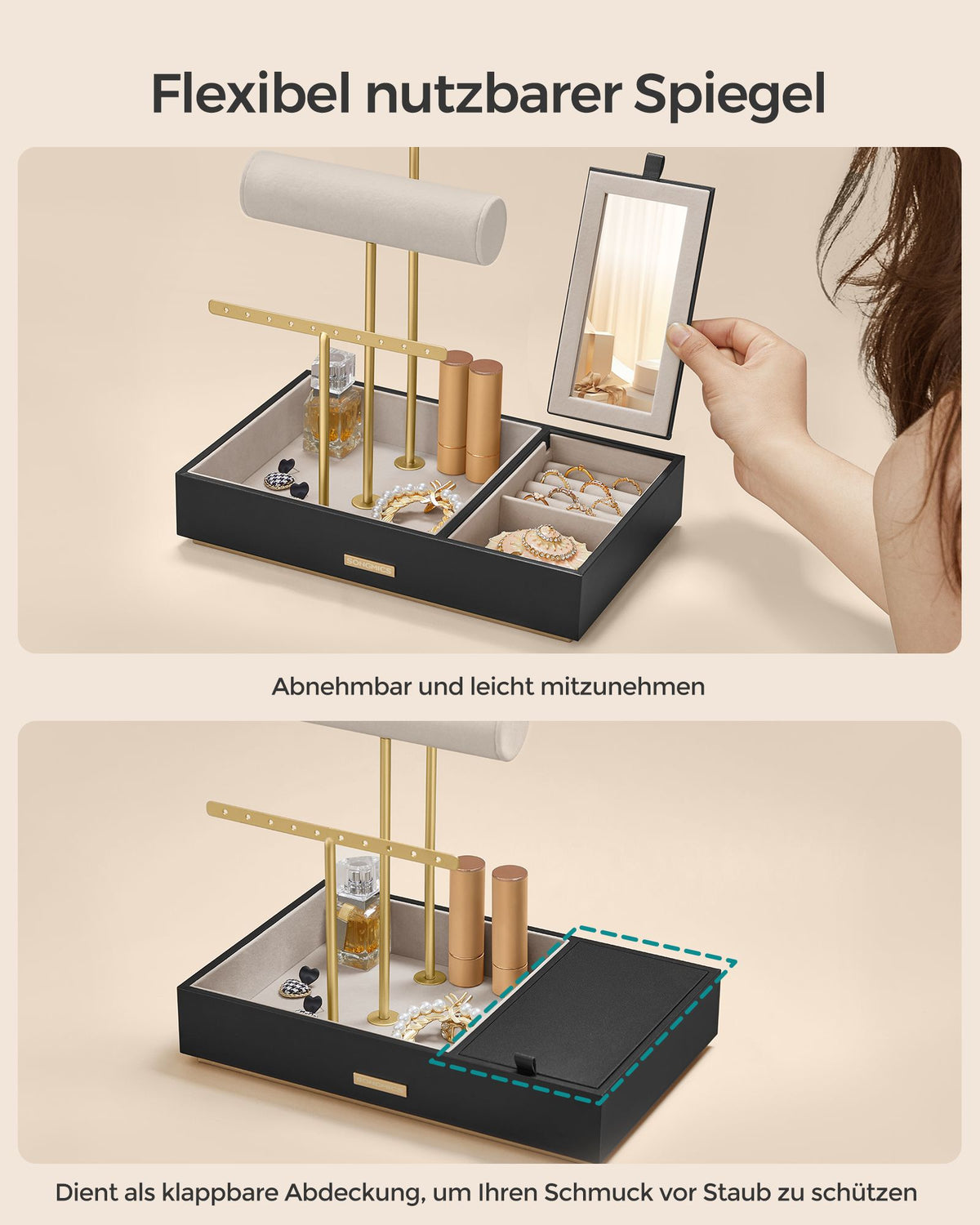 Flexibel nutzbarer Spiegel

SONGMICS

Abnehmbar und leicht mitzunehmen

SONGMICS

Dient als klappbare Abdeckung, um Ihren Schmuck vor Staub zu schützen