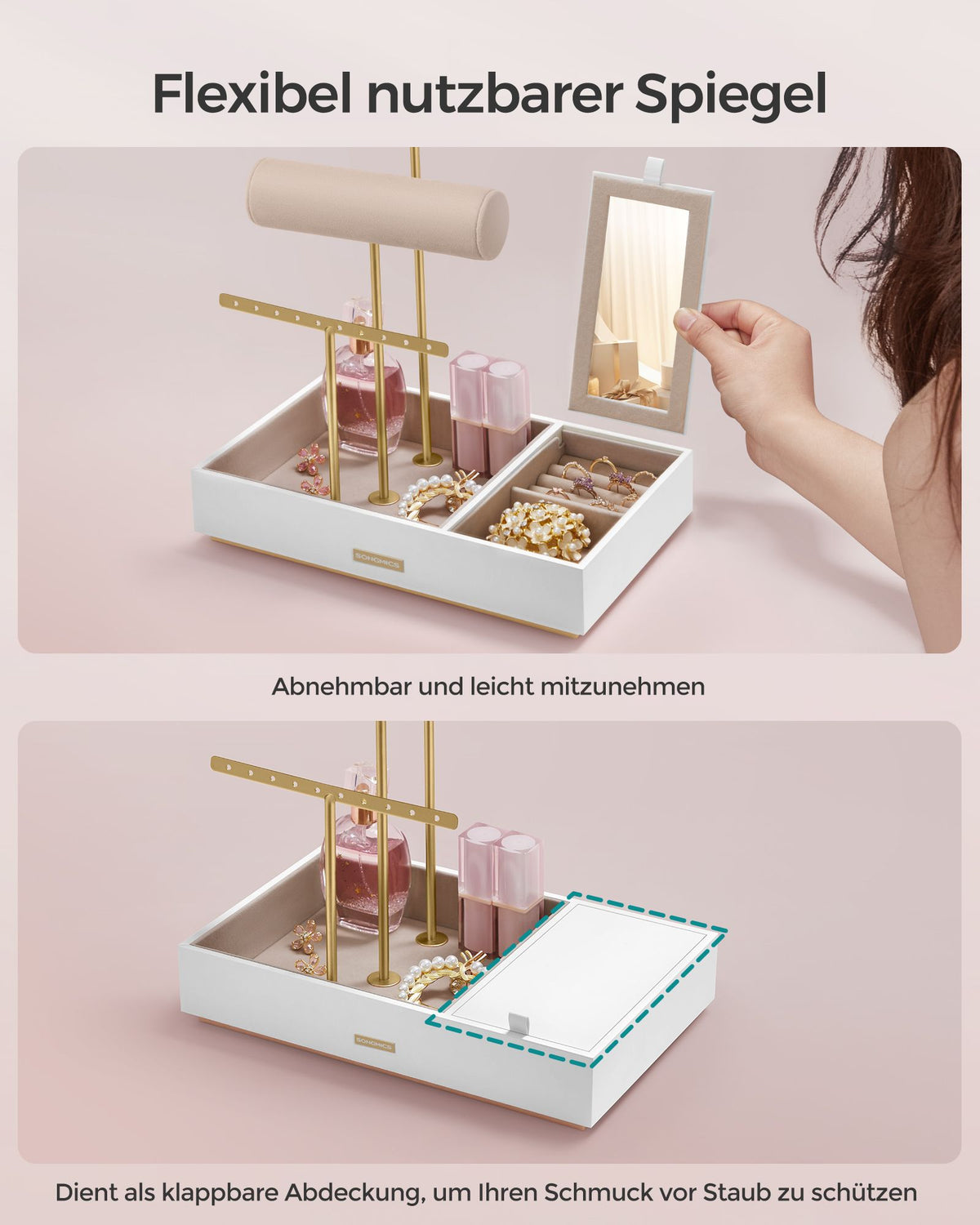 Flexibel nutzbarer Spiegel

SONGMICS

Abnehmbar und leicht mitzunehmen

SONGMICS

Dient als klappbare Abdeckung, um Ihren Schmuck vor Staub zu schützen