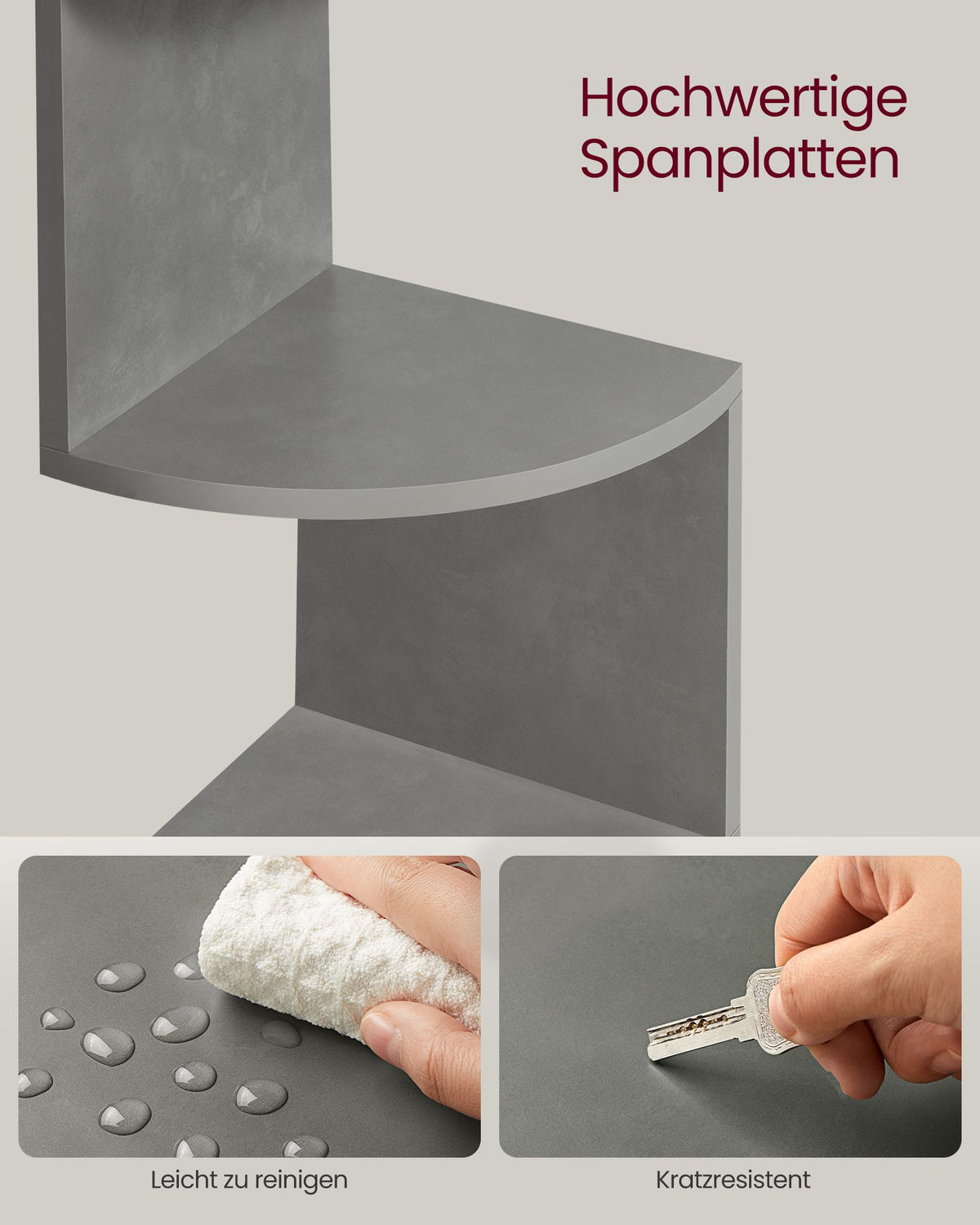 Hochwertige Spanplatten

Leicht zu reinigen

Kratzresistent