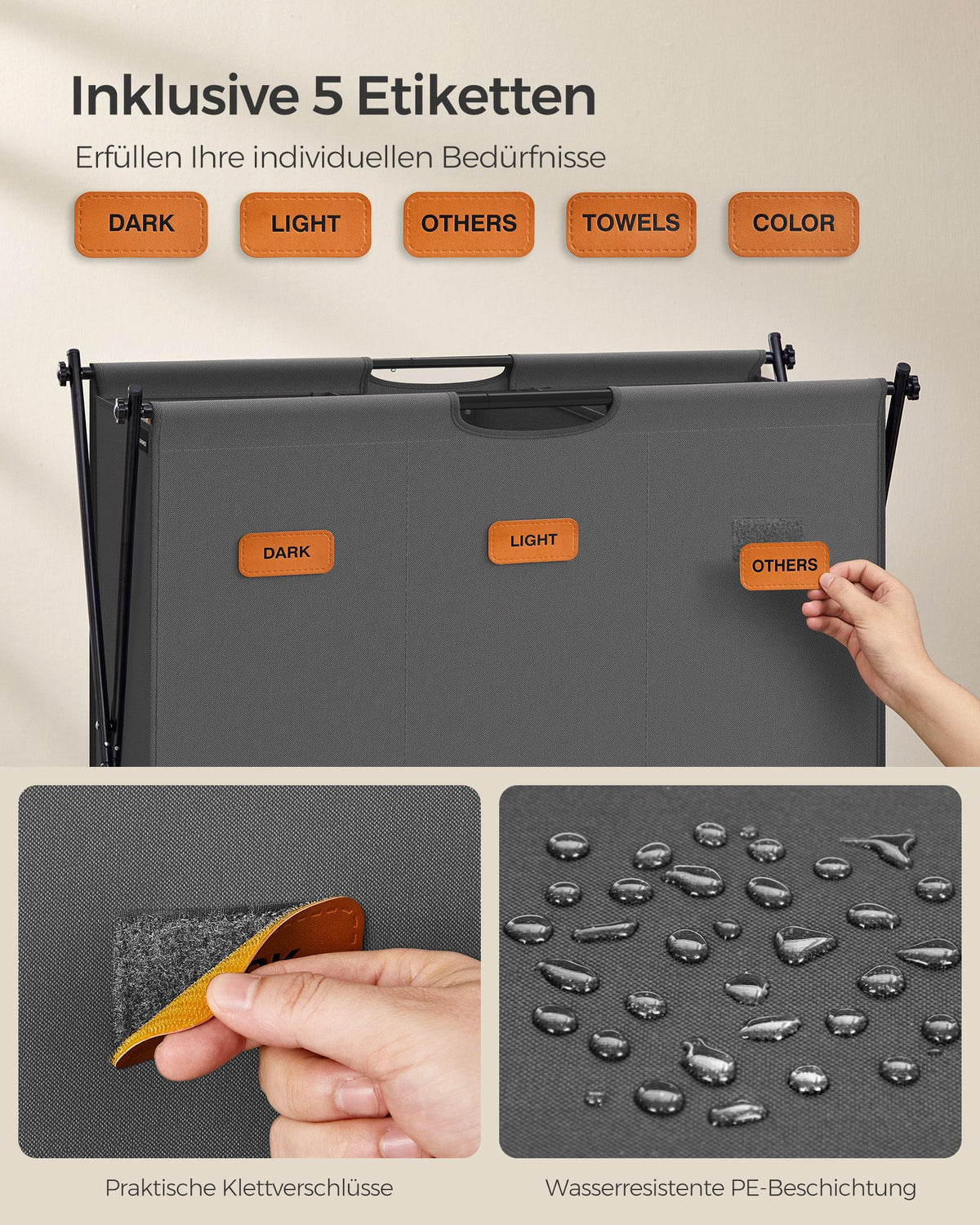 Inklusive 5 Etiketten

Erfüllen Ihre individuellen Bedürfnisse

DARK LIGHT OTHERS TOWELS COLOR

DARK LIGHT OTHERS

Praktische Klettverschlüsse

Wasserresistente PE-Beschichtung