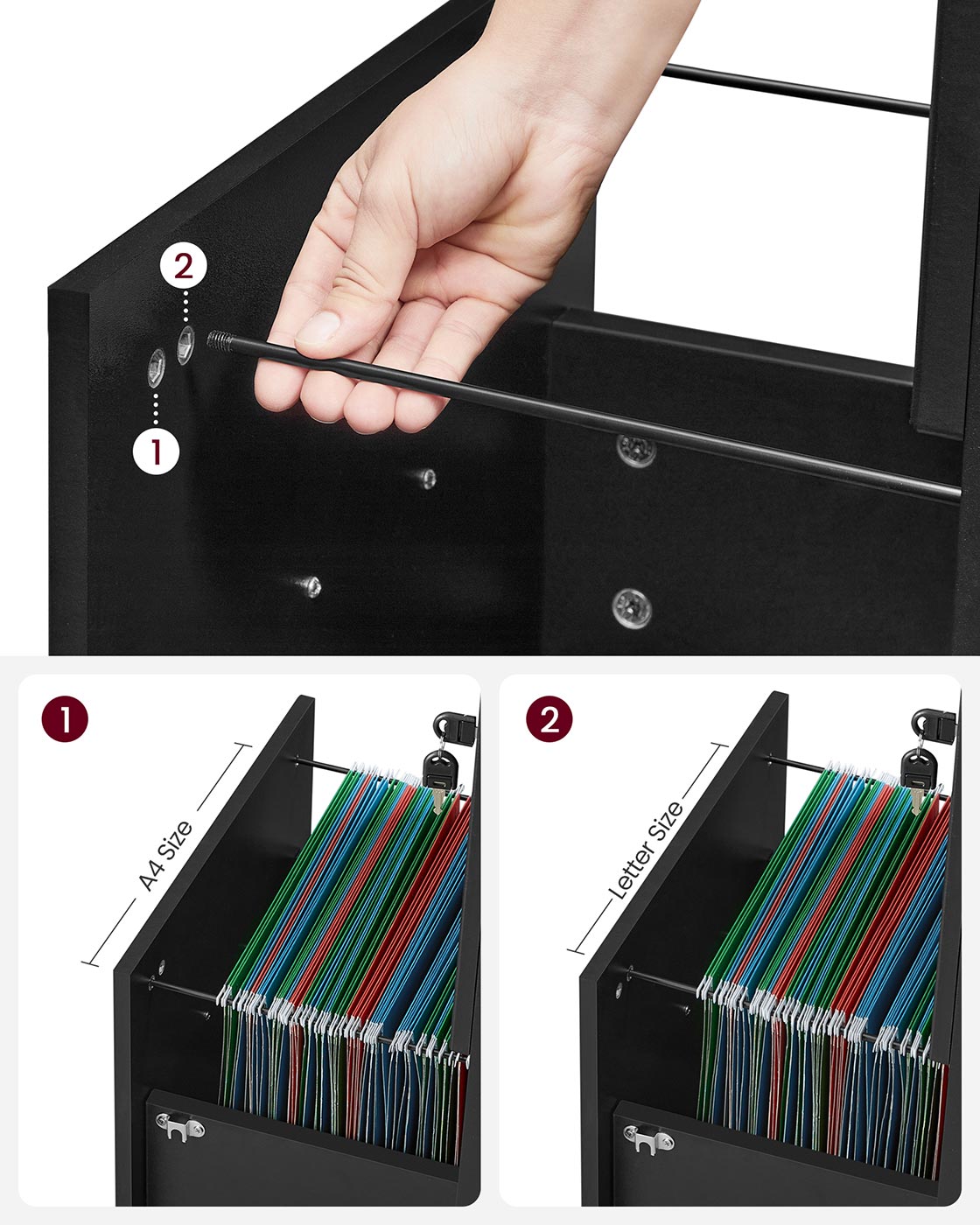 2

1

1

A4 Size

2

Letter Size