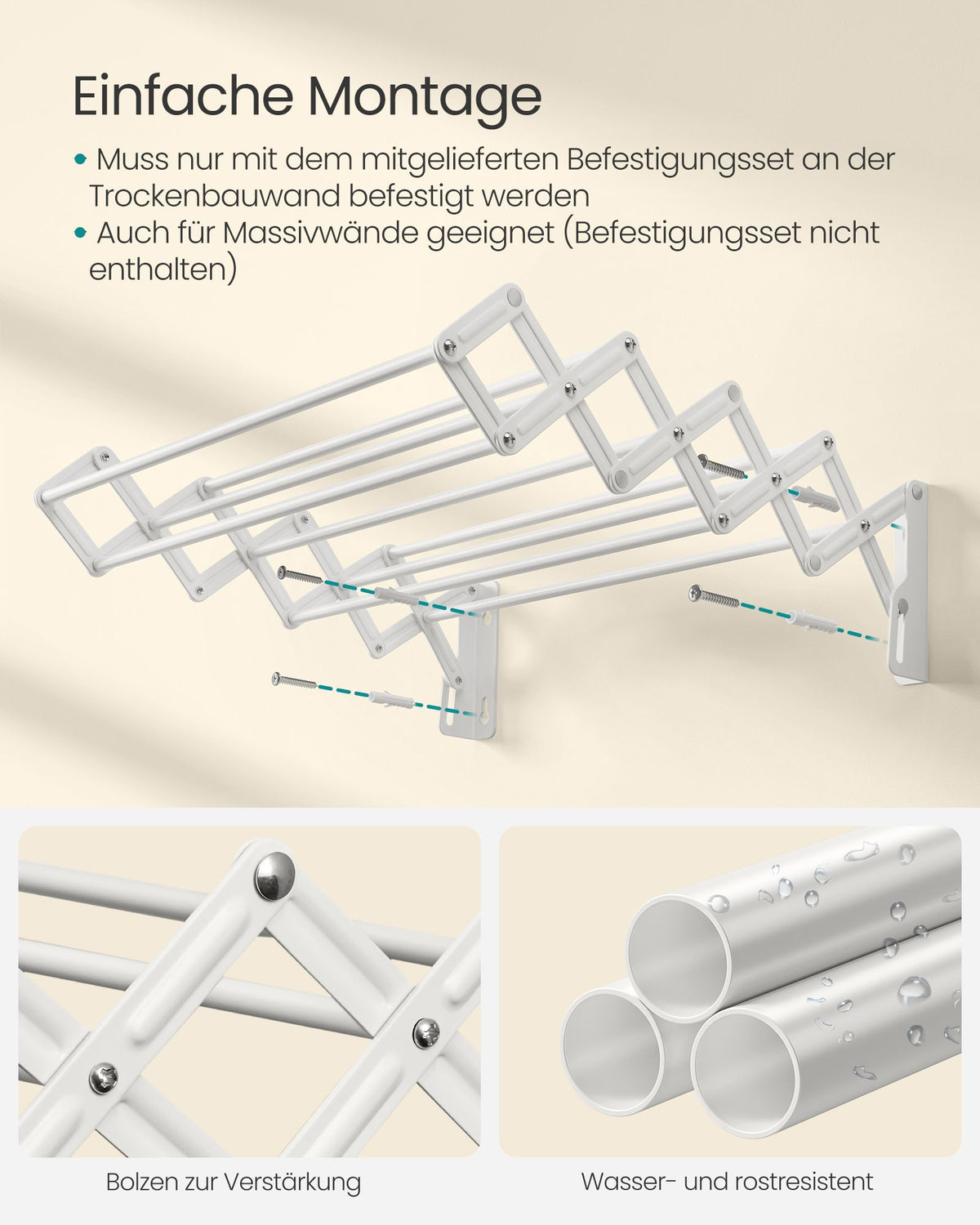 Einfache Montage

• Muss nur mit dem mitgelieferten Befestigungsset an der Trockenbauwand befestigt werden

• Auch für Massivwände geeignet (Befestigungsset nicht enthalten)

Bolzen zur Verstärkung

Wasser- und rostresistent