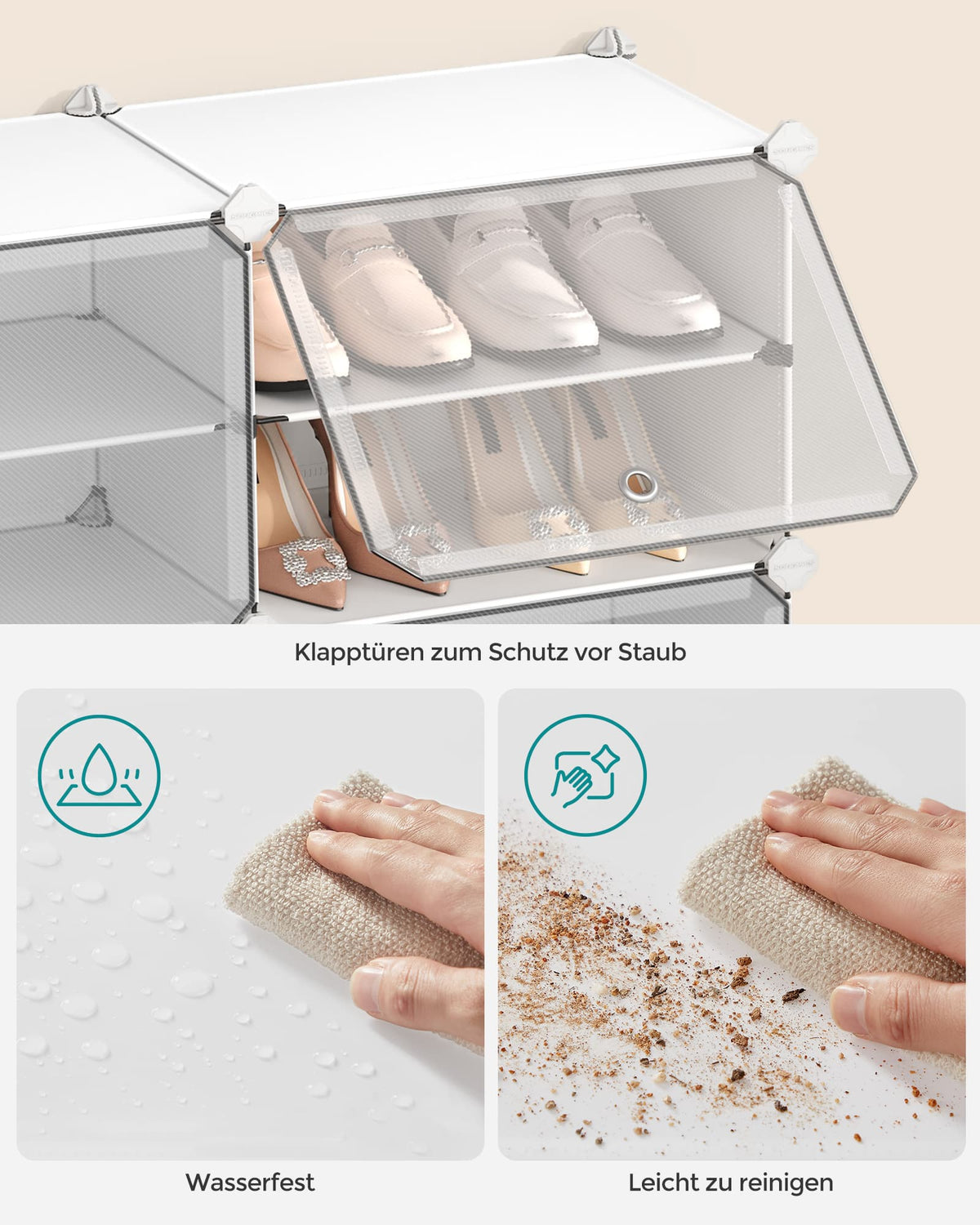 Klapptüren zum Schutz vor Staub

Wasserfest

Leicht zu reinigen