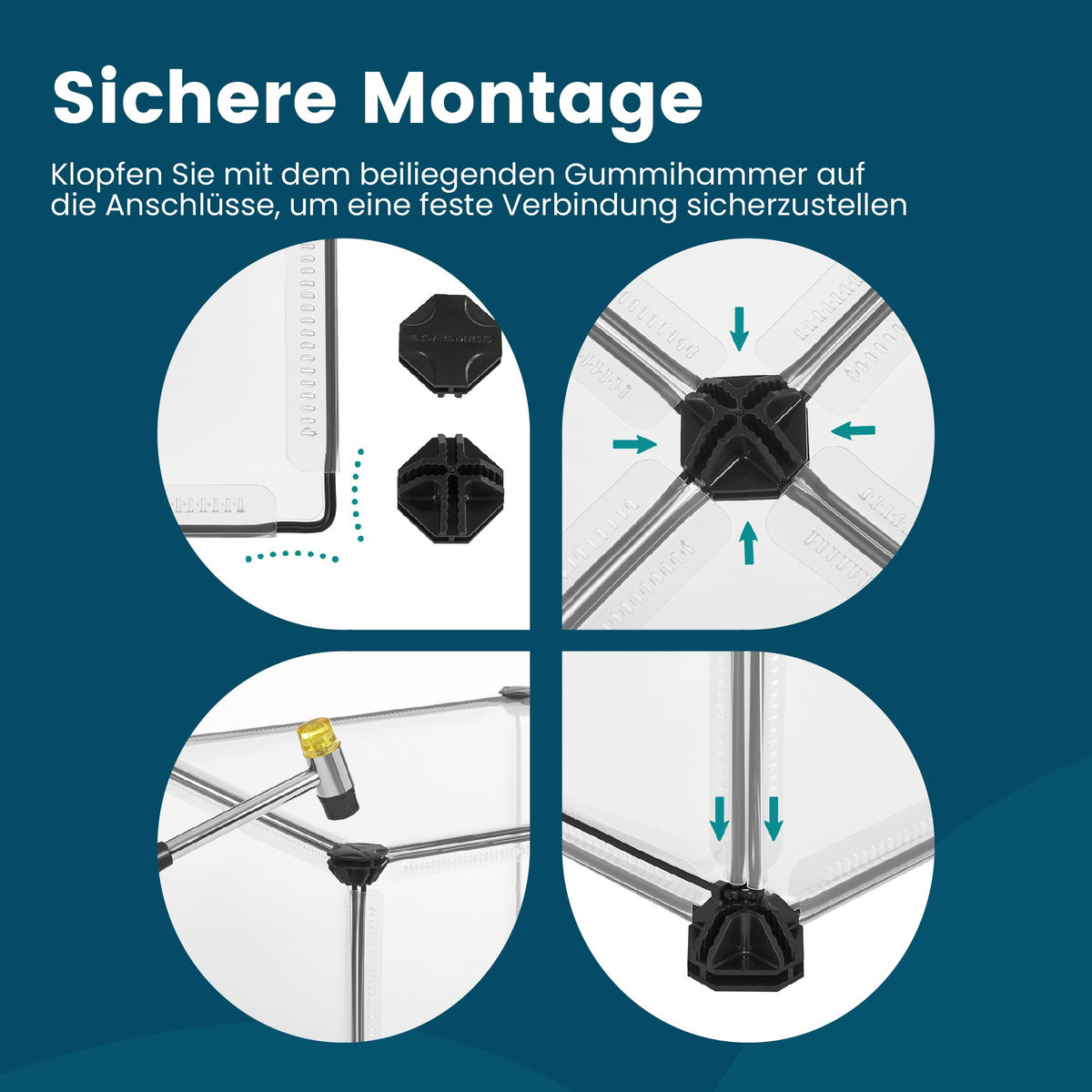 Sichere Montage

Klopfen Sie mit dem beiliegenden Gummihammer auf die Anschlüsse, um eine feste Verbindung sicherzustellen

SONGMICS