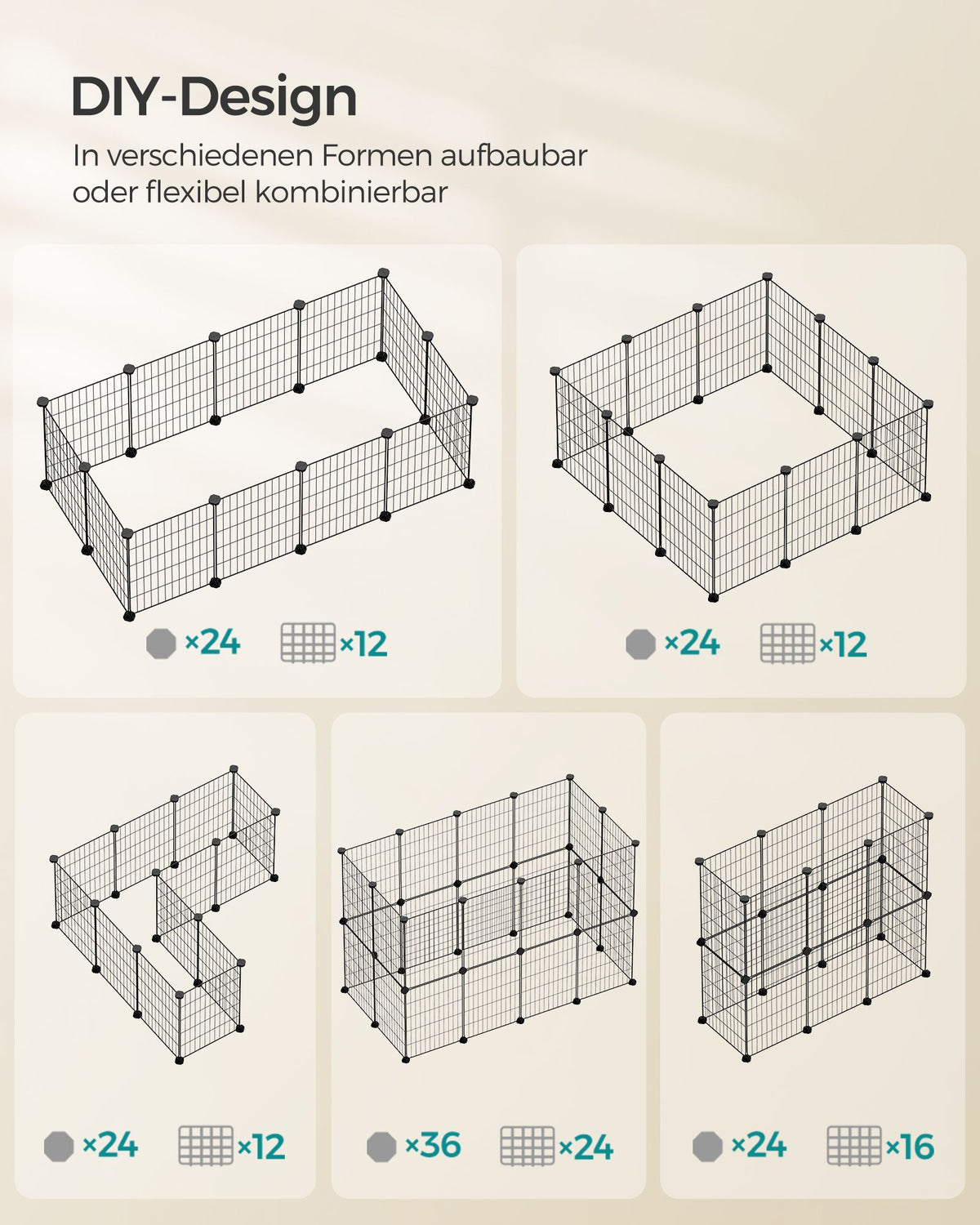 DIY-Design

In verschiedenen Formen aufbaubar oder flexibel kombinierbar

×24 ×12

×24 ×12

×24 ×12

×36 ×24

×24 ×16