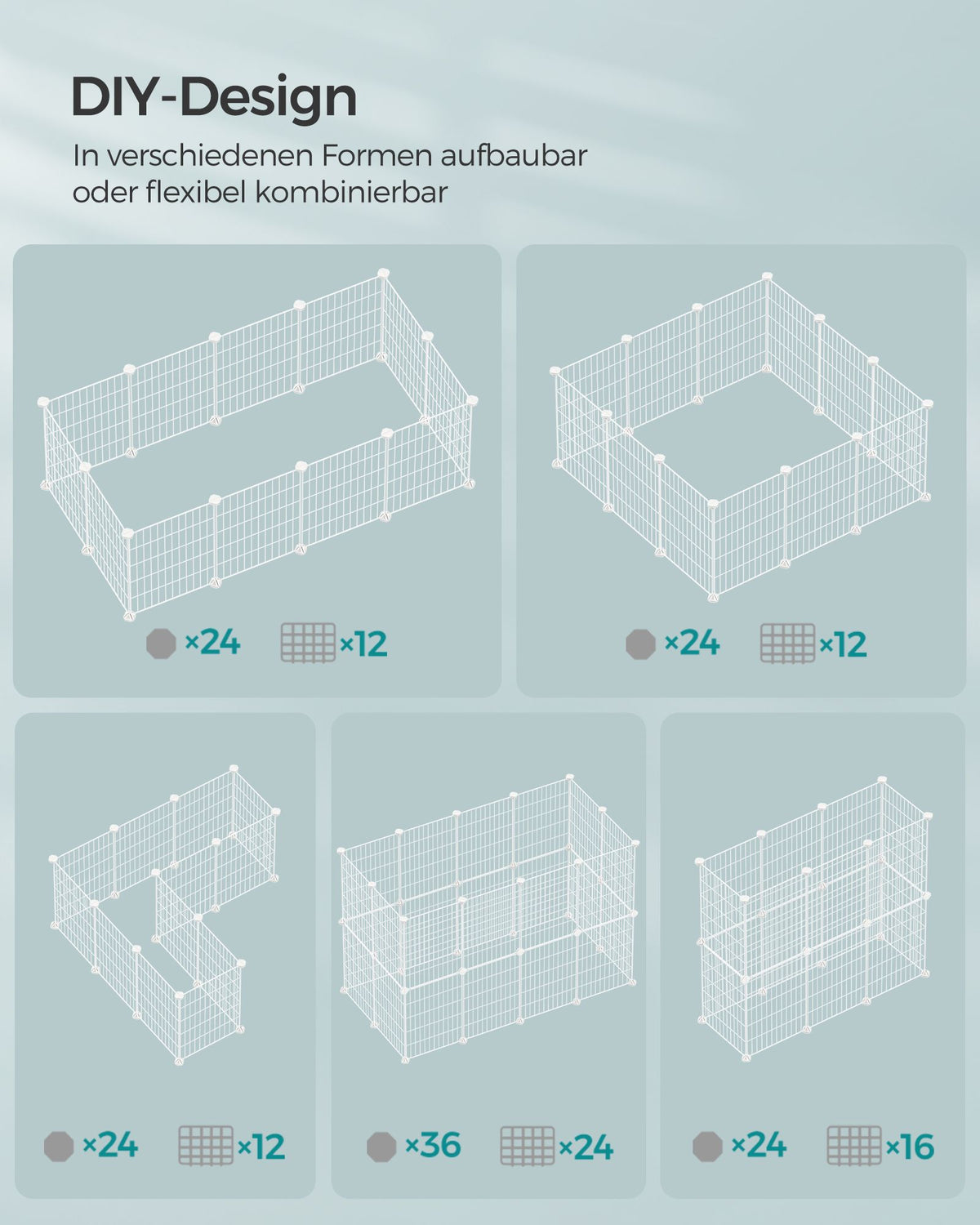 DIY-Design

In verschiedenen Formen aufbaubar oder flexibel kombinierbar

×24 ×12

×24 ×12

×24 ×12

×36 ×24

×24 ×16