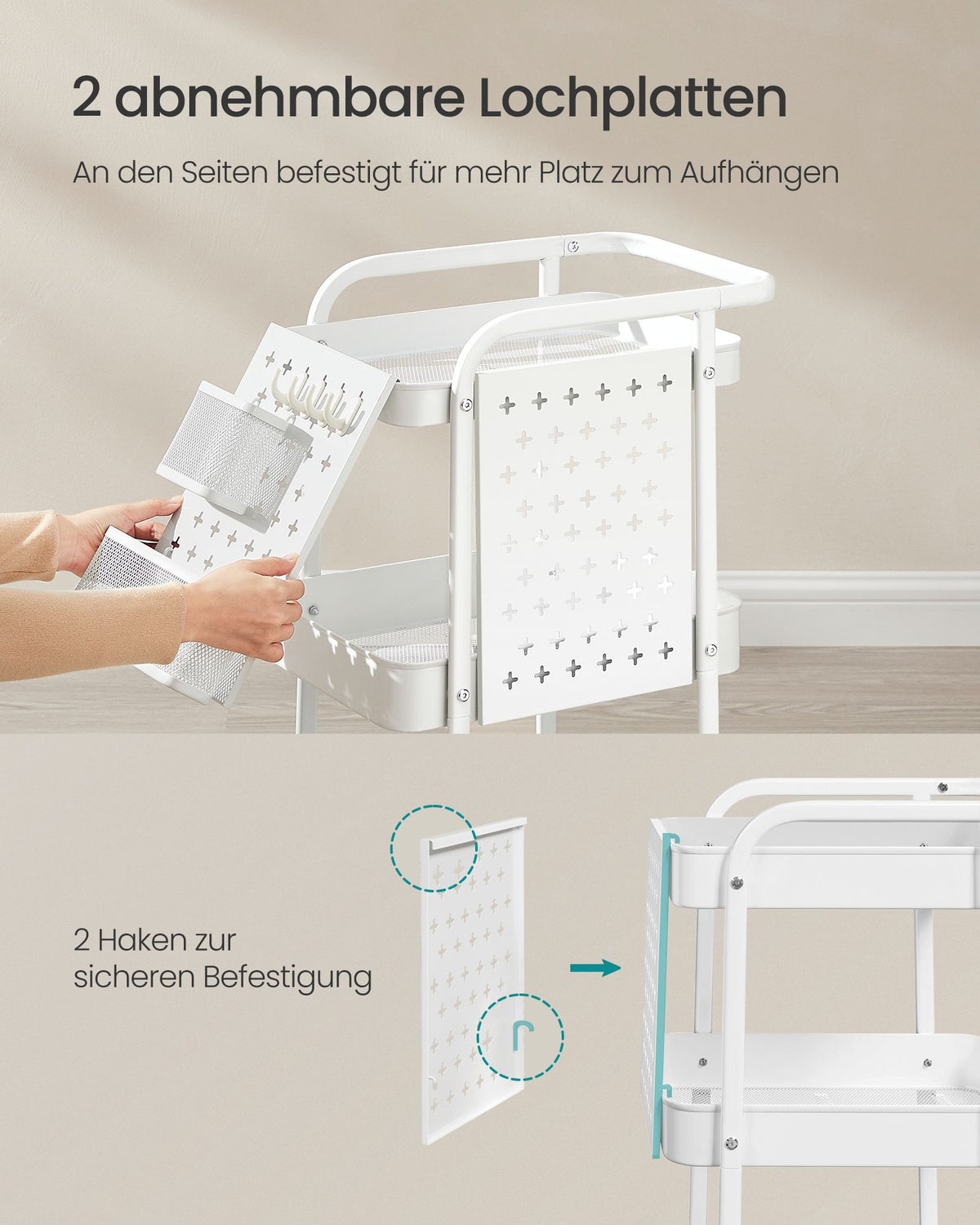 2 abnehmbare Lochplatten

An den Seiten befestigt für mehr Platz zum Aufhängen

2 Haken zur sicheren Befestigung