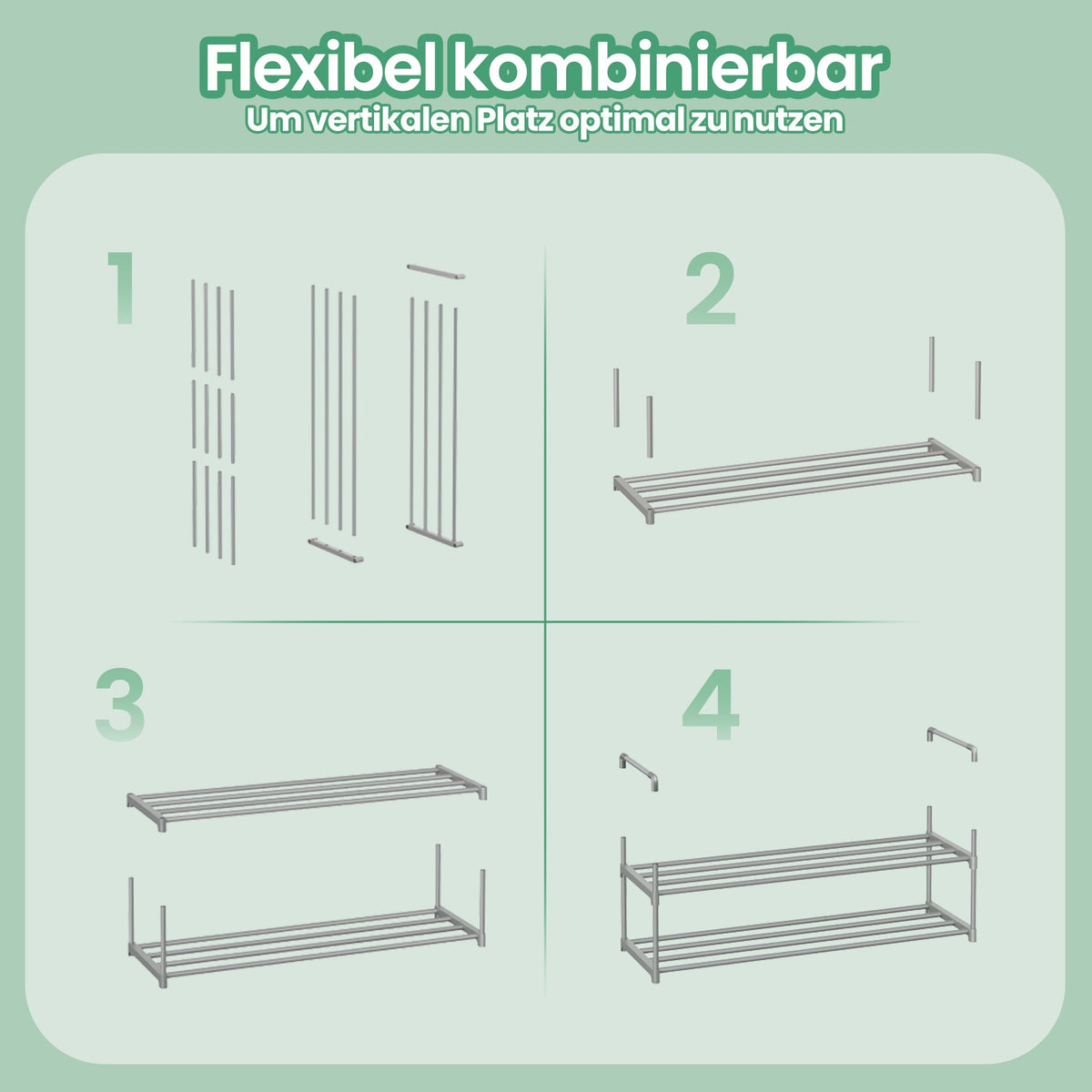 Flexibel kombinierbar
Um vertikalen Platz optimal zu nutzen

1

2

3

4