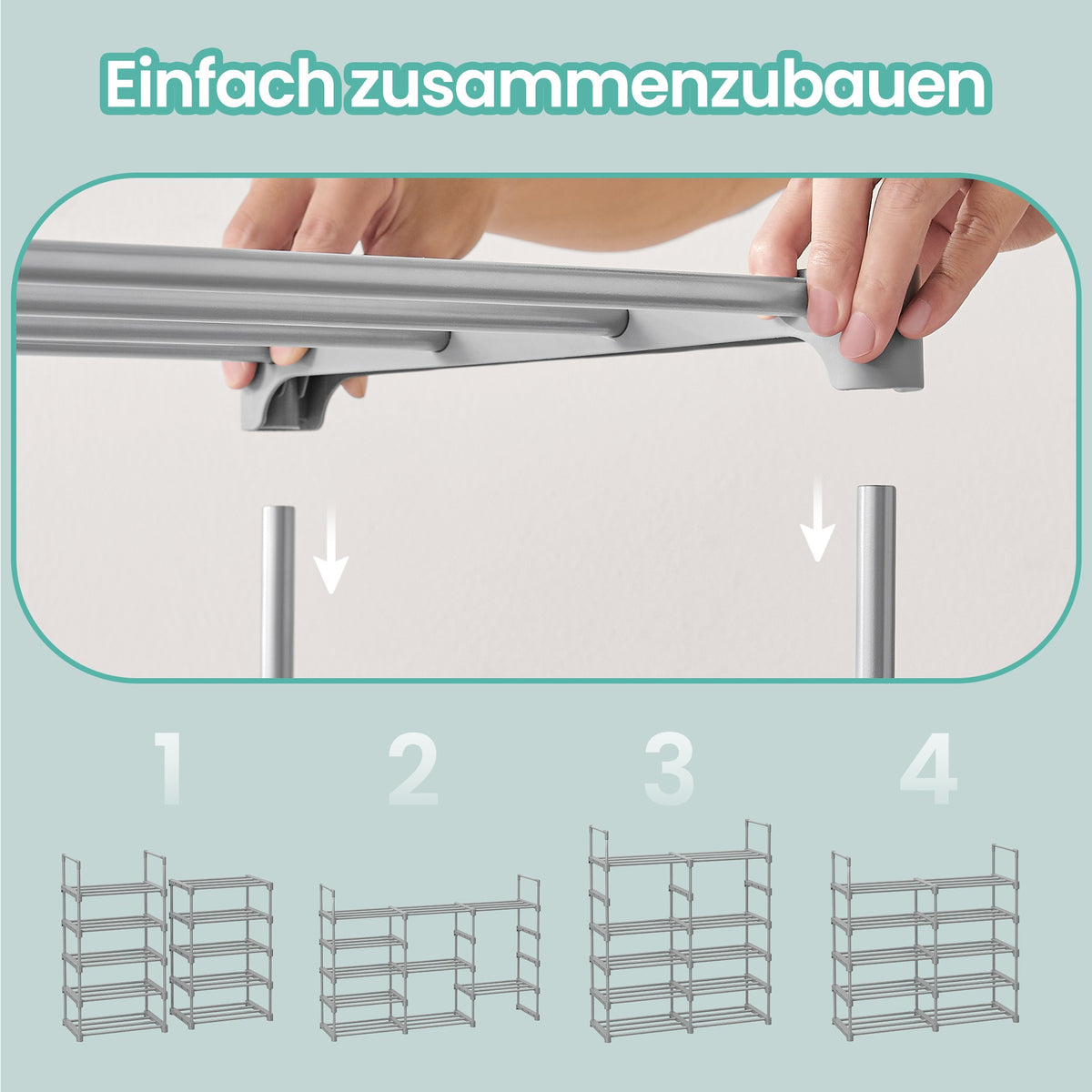 Einfach zusammenzubauen

1

2

3

4