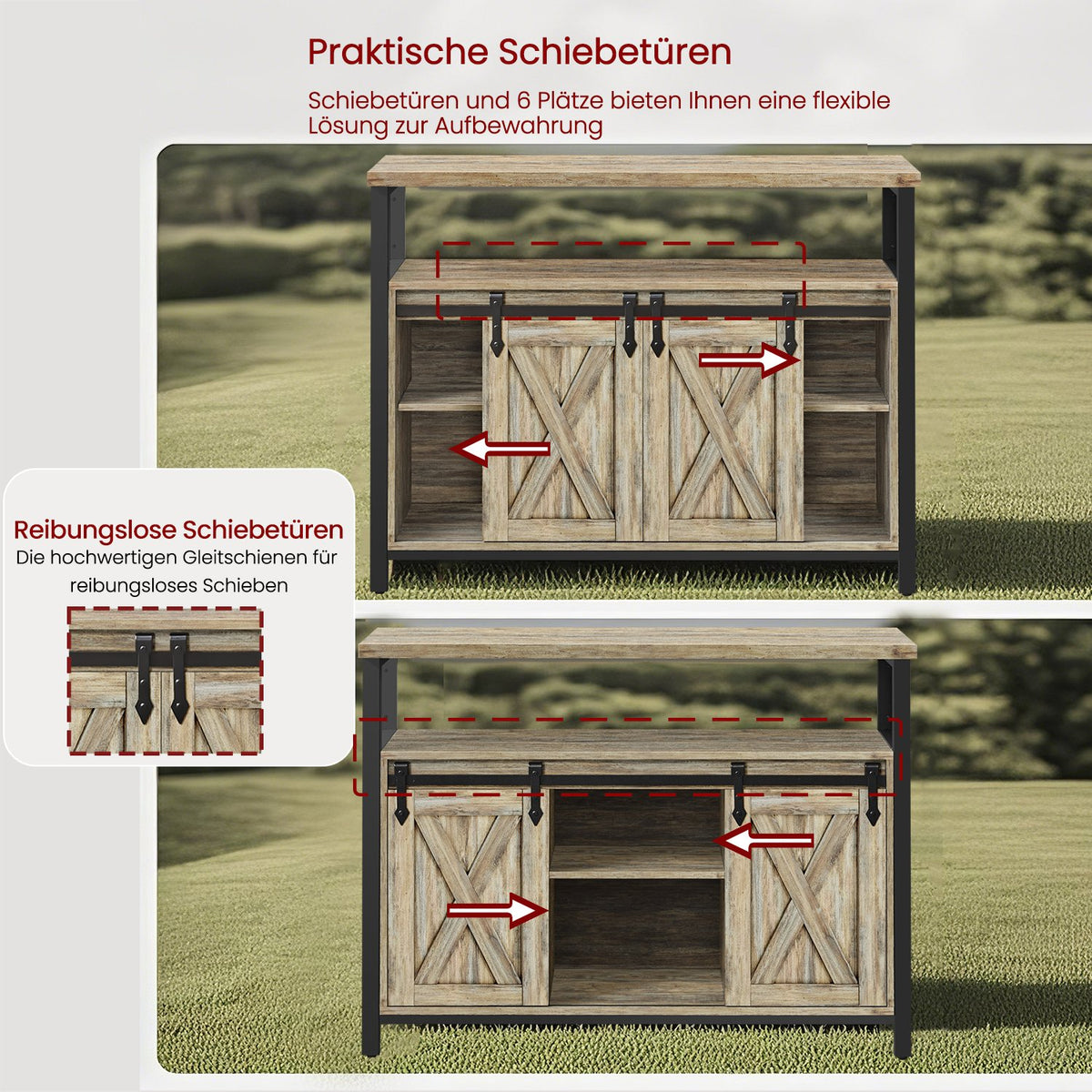 Praktische Schiebetüren

Schiebetüren und 6 Plätze bieten Ihnen eine flexible Lösung zur Aufbewahrung

Reibungslose Schiebetüren

Die hochwertigen Gleitschienen für reibungsloses Schieben