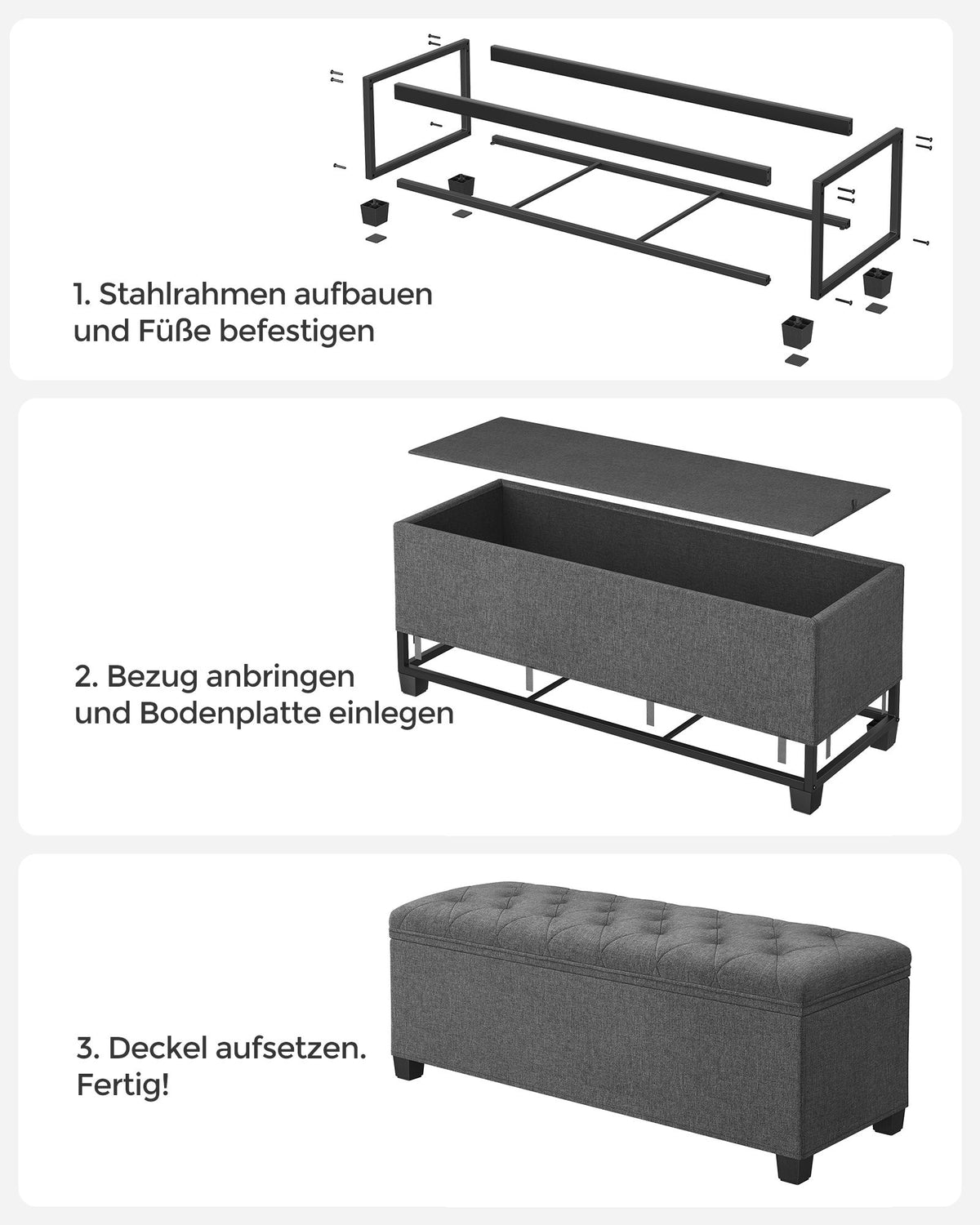 1. Stahlrahmen aufbauen und Füße befestigen

2. Bezug anbringen und Bodenplatte einlegen

3. Deckel aufsetzen. Fertig!