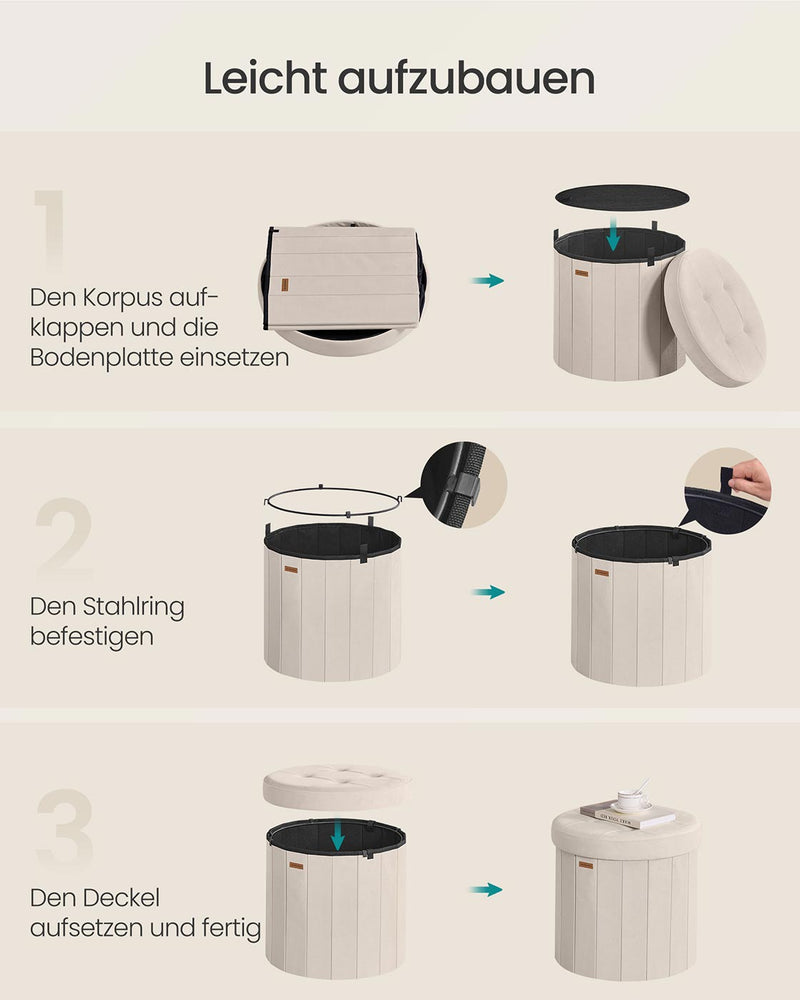 Leicht aufzubauen

1

Den Korpus aufklappen und die Bodenplatte einsetzen

2

Den Stahlring befestigen

3

Den Deckel aufsetzen und fertig