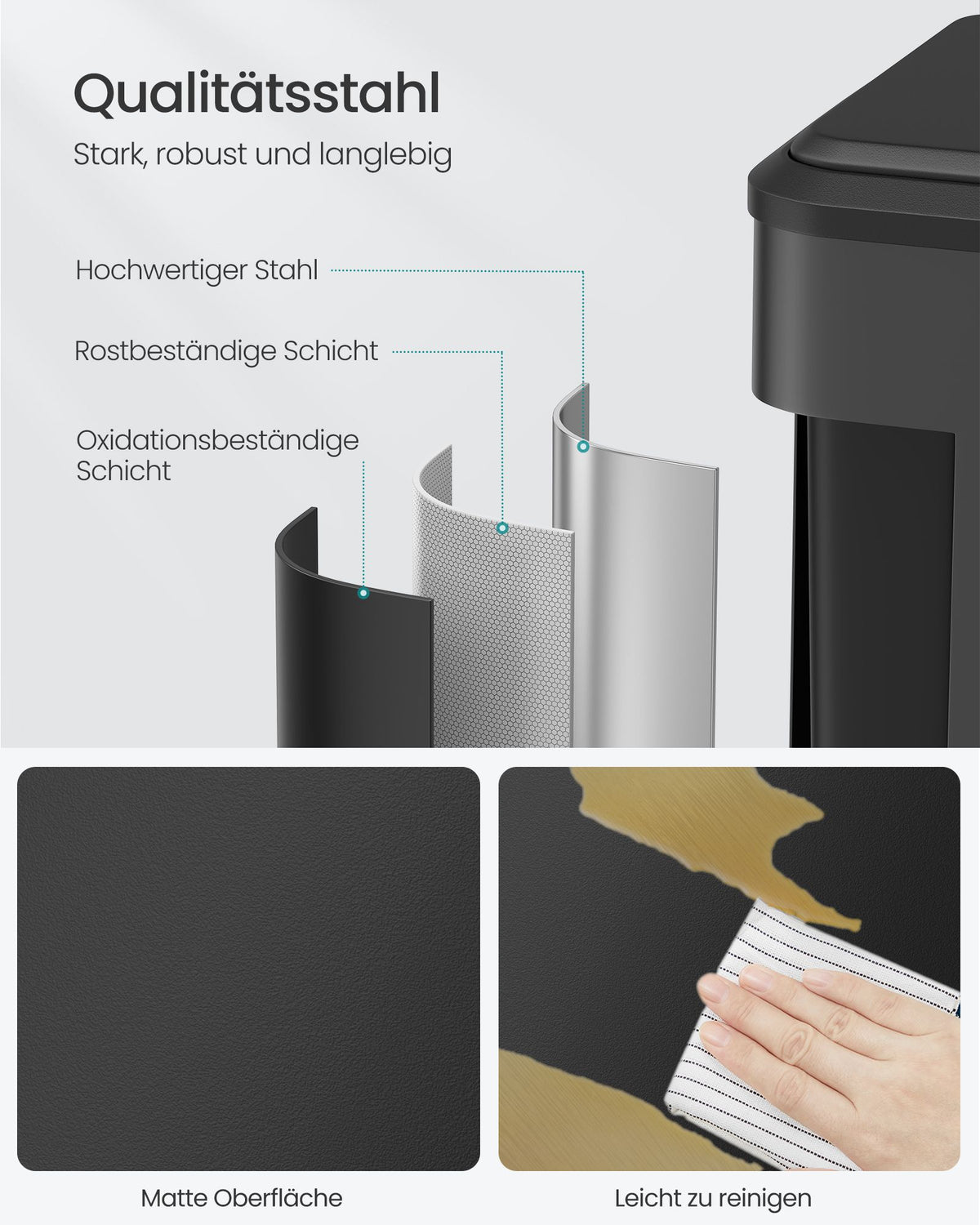 Qualitätsstahl

Stark, robust und langlebig

Hochwertiger Stahl

Rostbeständige Schicht

Oxidationsbeständige Schicht

Matte Oberfläche

Leicht zu reinigen