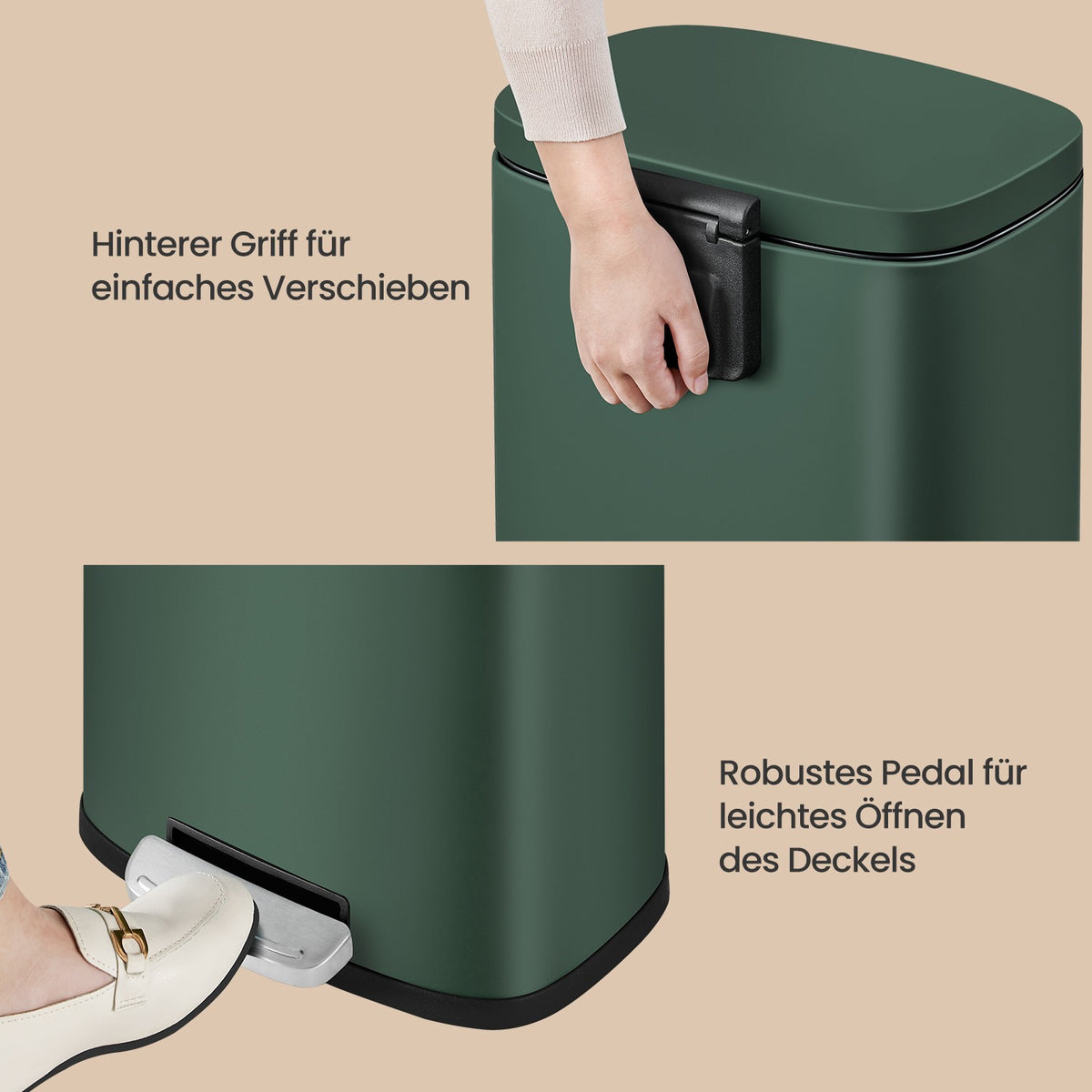 Hinterer Griff für einfaches Verschieben

Robustes Pedal für leichtes Öffnen des Deckels