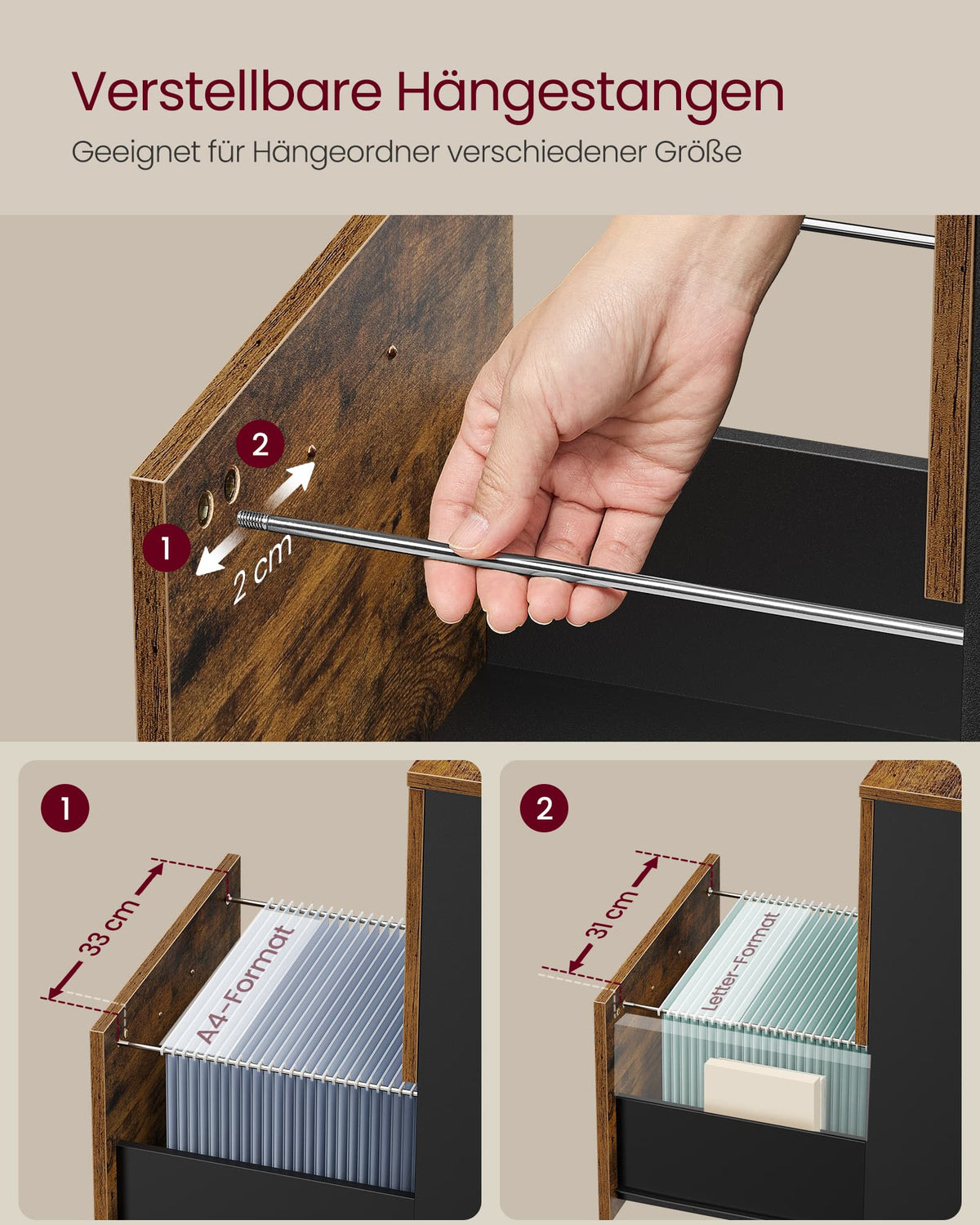 Verstellbare Hängestangen

Geeignet für Hängeordner verschiedener Größe

2

1

2 cm

1

33 cm

A4-Format

2

31 cm

Letter-Format