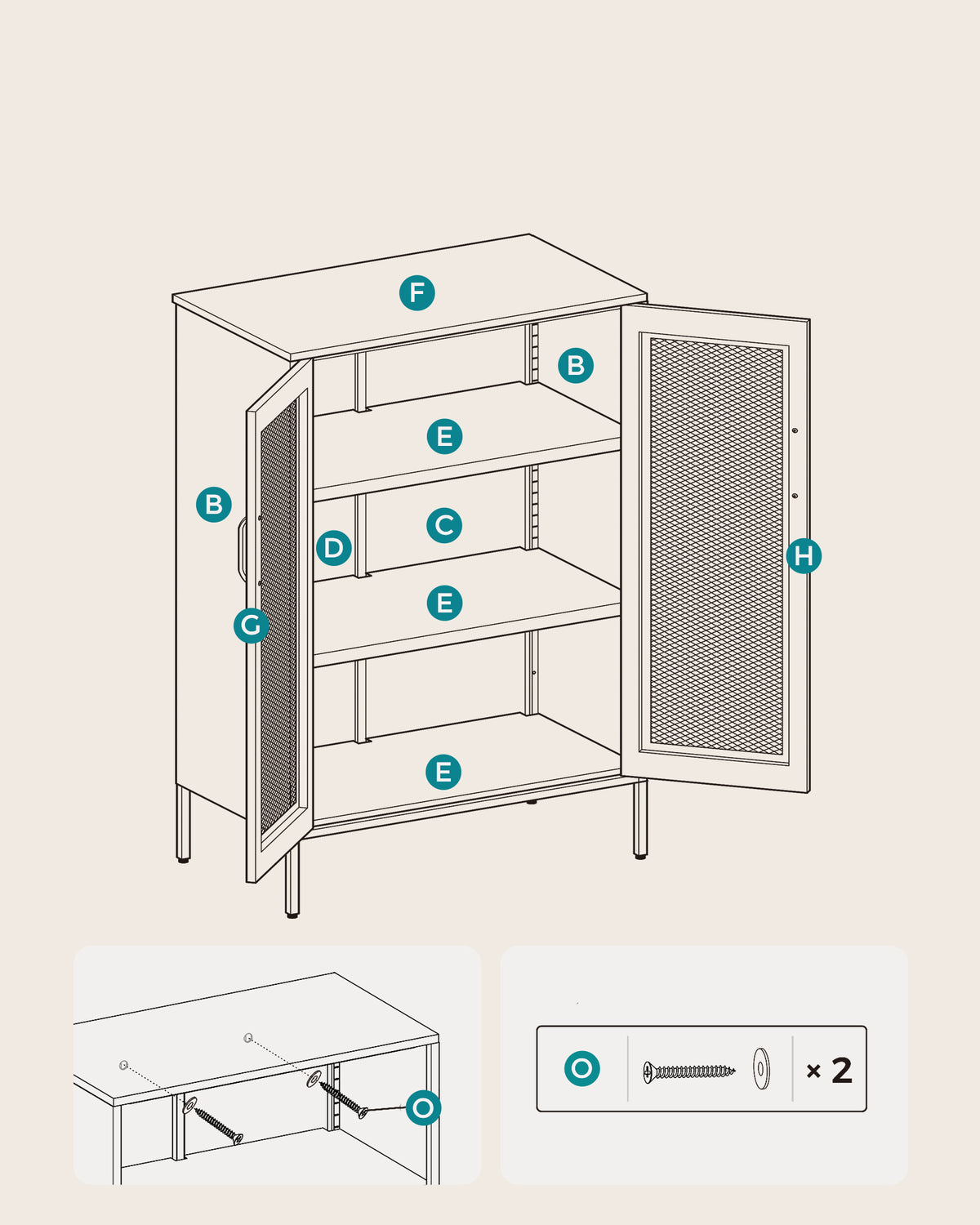 F
B
E
B
C
D
H
E
G
E

O

O
× 2