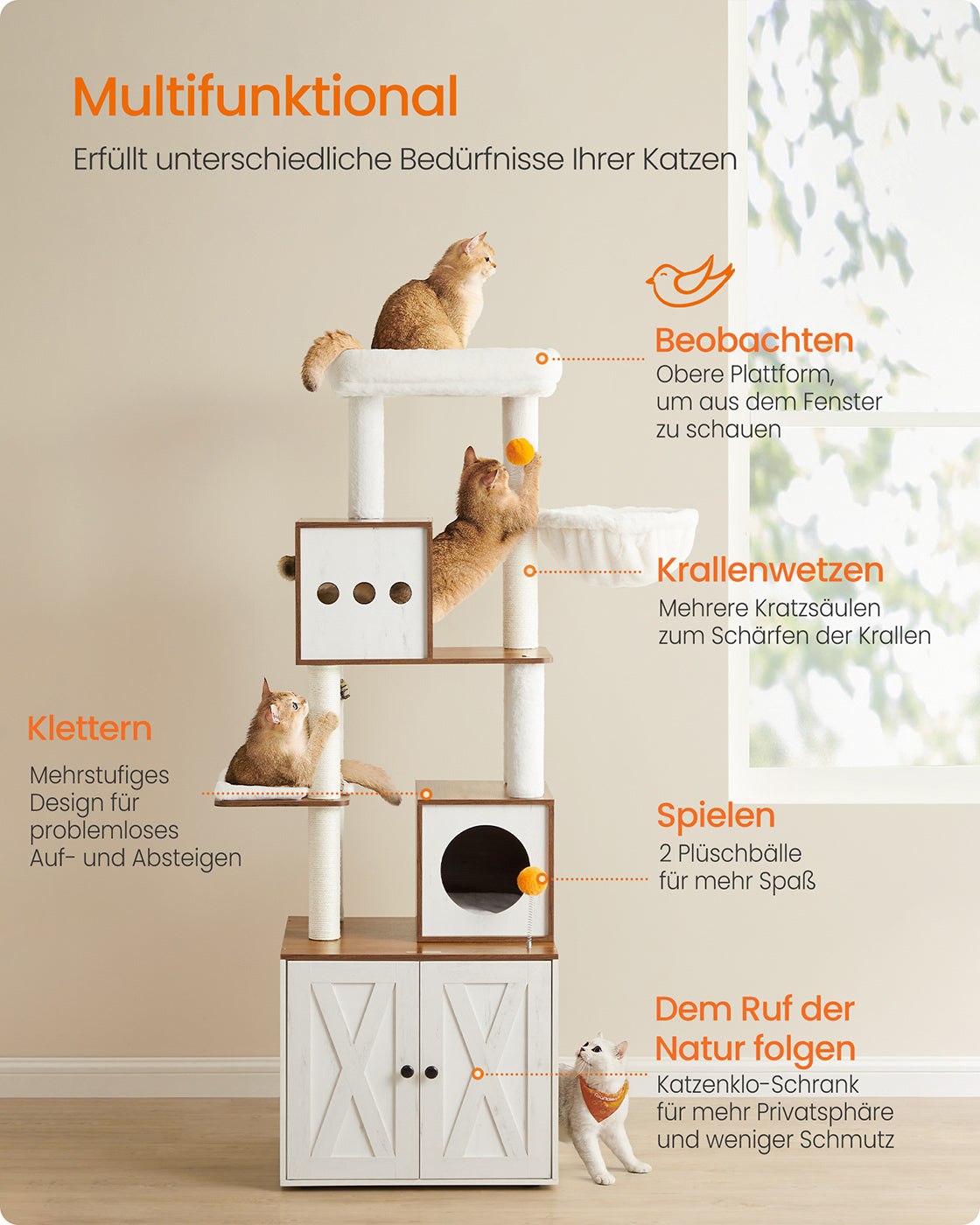 Multifunktional

Erfüllt unterschiedliche Bedürfnisse Ihrer Katzen

Beobachten

Obere Plattform, um aus dem Fenster zu schauen

Krallenwetzen

Mehrere Kratzsäulen zum Schärfen der Krallen

Klettern

Mehrstufiges Design für problemloses Auf- und Absteigen

Spielen

2 Plüschbälle für mehr Spaß

Dem Ruf der Natur folgen

Katzenklo-Schrank für mehr Privatsphäre und weniger Schmutz