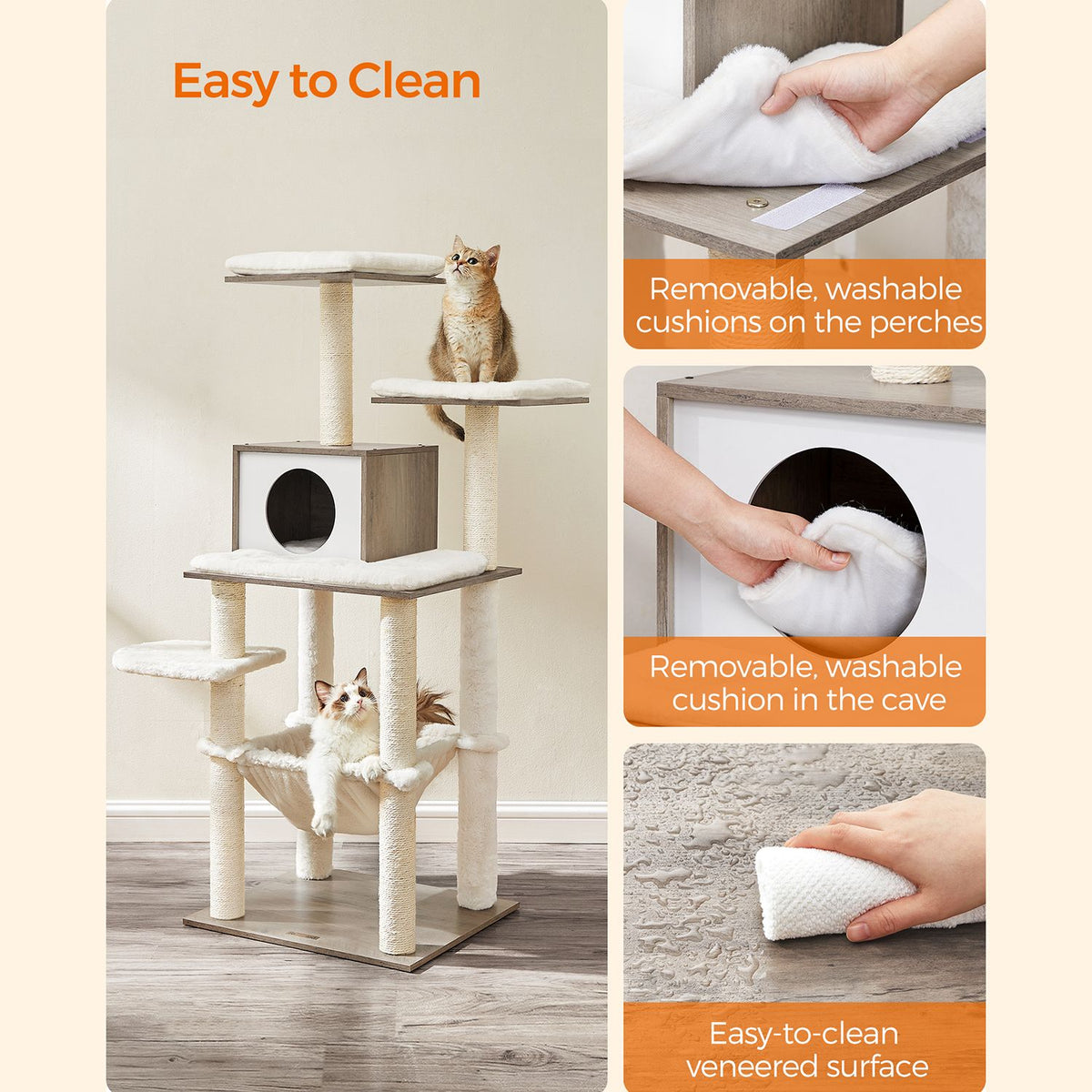 Easy to Clean

Removable, washable cushions on the perches

Removable, washable cushion in the cave

Easy-to-clean veneered surface