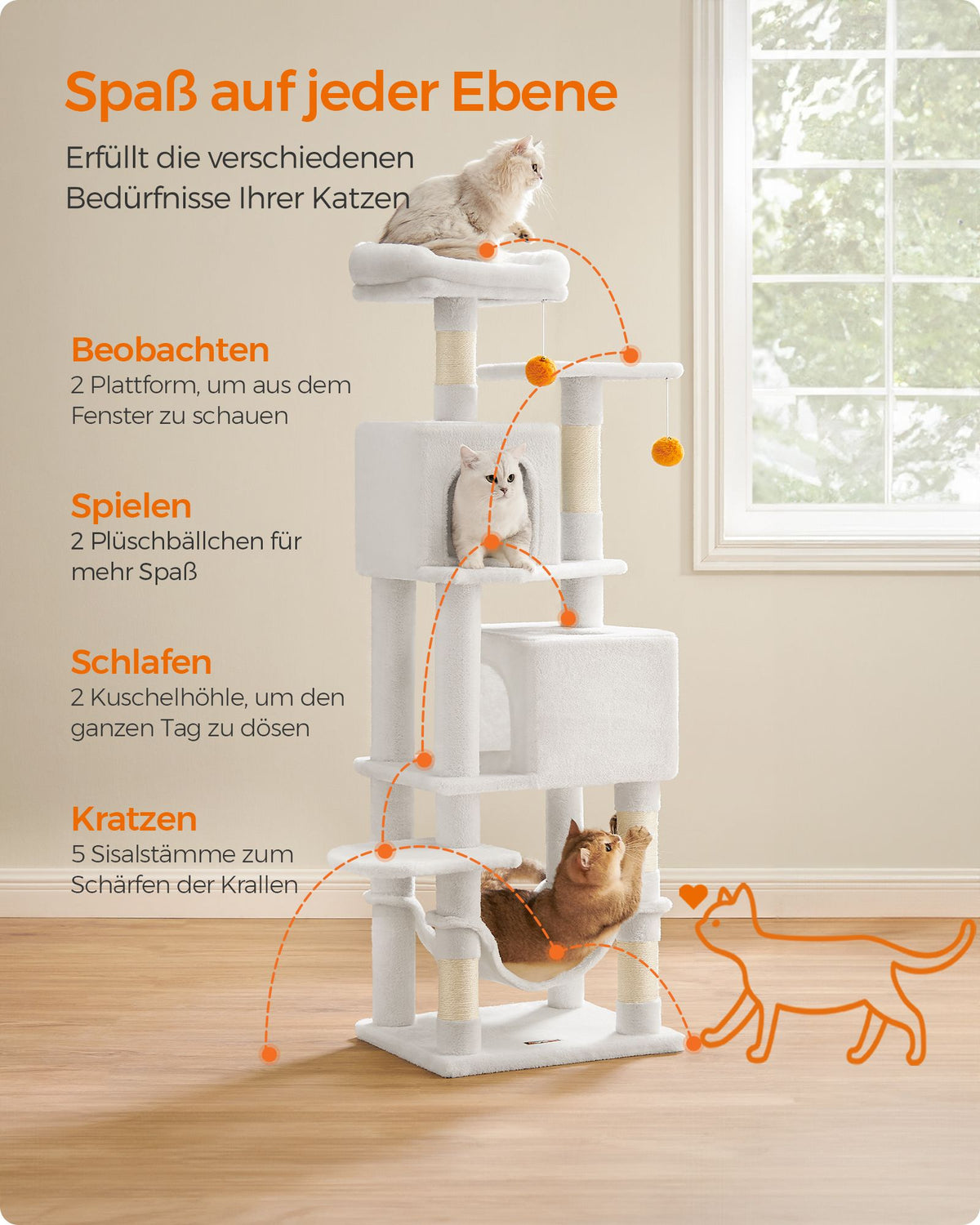 Spaß auf jeder Ebene

Erfüllt die verschiedenen Bedürfnisse Ihrer Katzen

Beobachten
2 Plattform, um aus dem Fenster zu schauen

Spielen
2 Plüschbällchen für mehr Spaß

Schlafen
2 Kuschelhöhle, um den ganzen Tag zu dösen

Kratzen
5 Sisalstämme zum Schärfen der Krallen