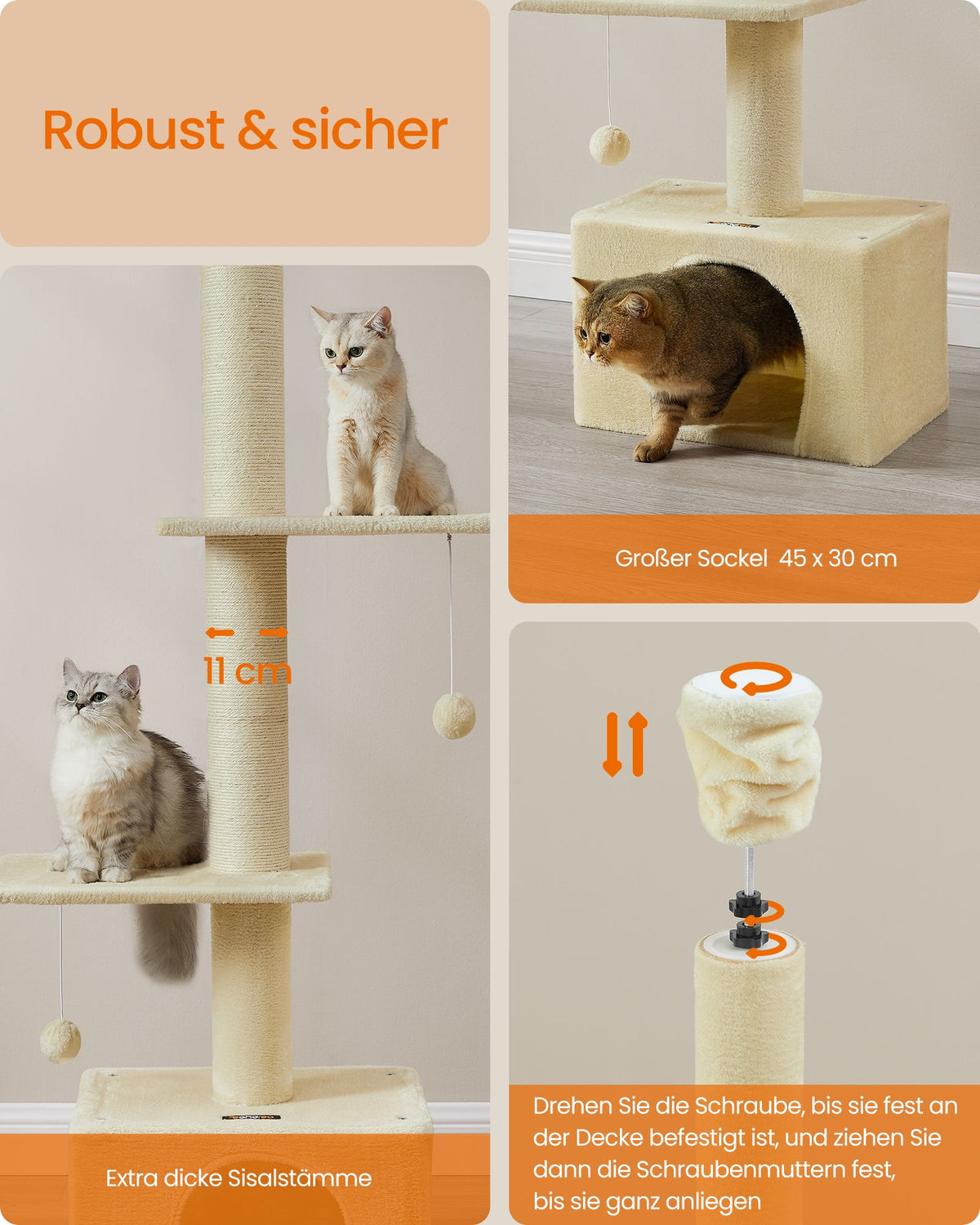 Robust & sicher

11 cm

Extra dicke Sisalstämme

Großer Sockel 45 x 30 cm

Drehen Sie die Schraube, bis sie fest an der Decke befestigt ist, und ziehen Sie dann die Schraubenmuttern fest, bis sie ganz anliegen