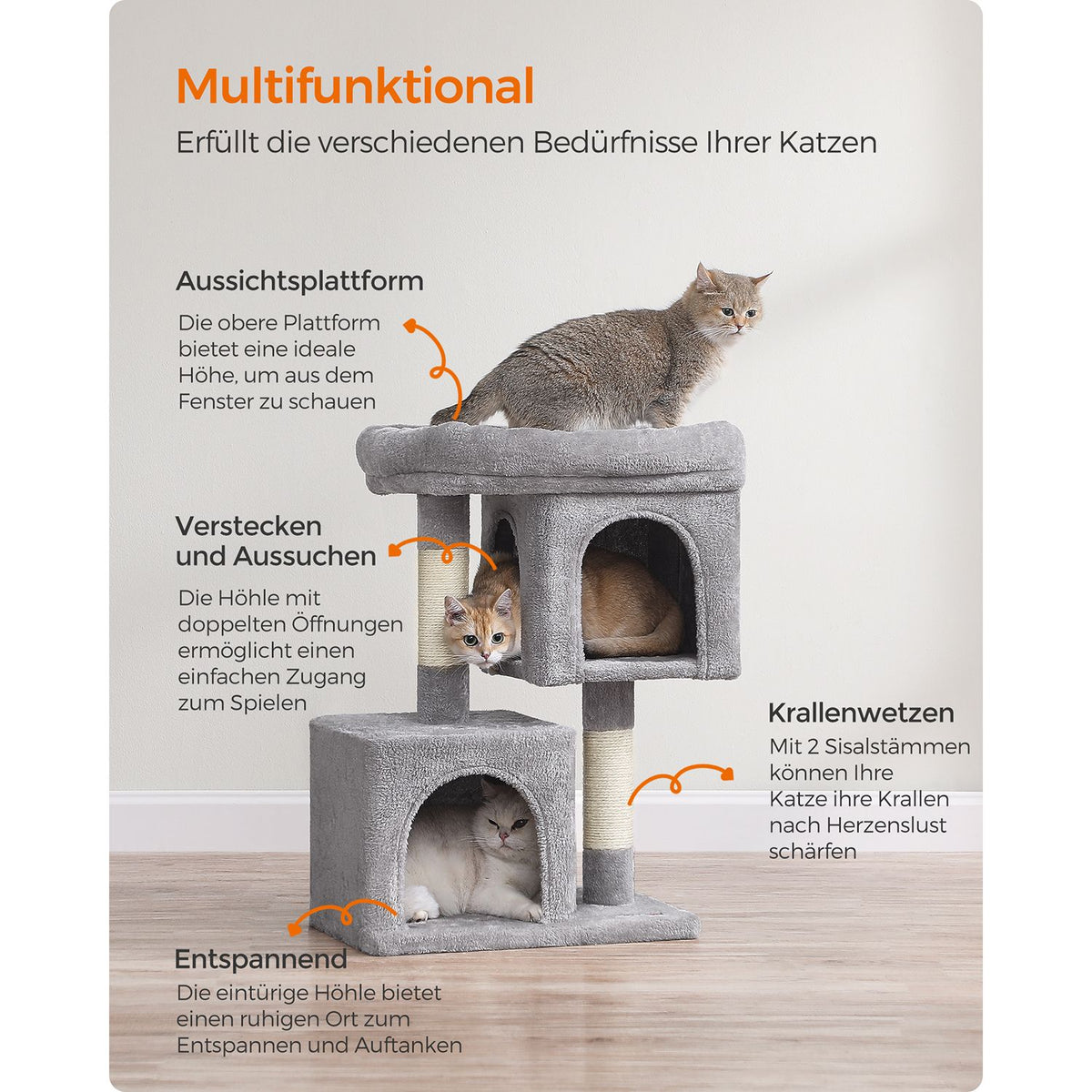 Multifunktional

Erfüllt die verschiedenen Bedürfnisse Ihrer Katzen

Aussichtsplattform

Die obere Plattform bietet eine ideale Höhe, um aus dem Fenster zu schauen

Verstecken und Aussuchen

Die Höhle mit doppelten Öffnungen ermöglicht einen einfachen Zugang zum Spielen

Krallenwetzen

Mit 2 Sisalstämmen können Ihre Katze ihre Krallen nach Herzenslust schärfen

Entspannend

Die eintürige Höhle bietet einen ruhigen Ort zum Entspannen und Auftanken