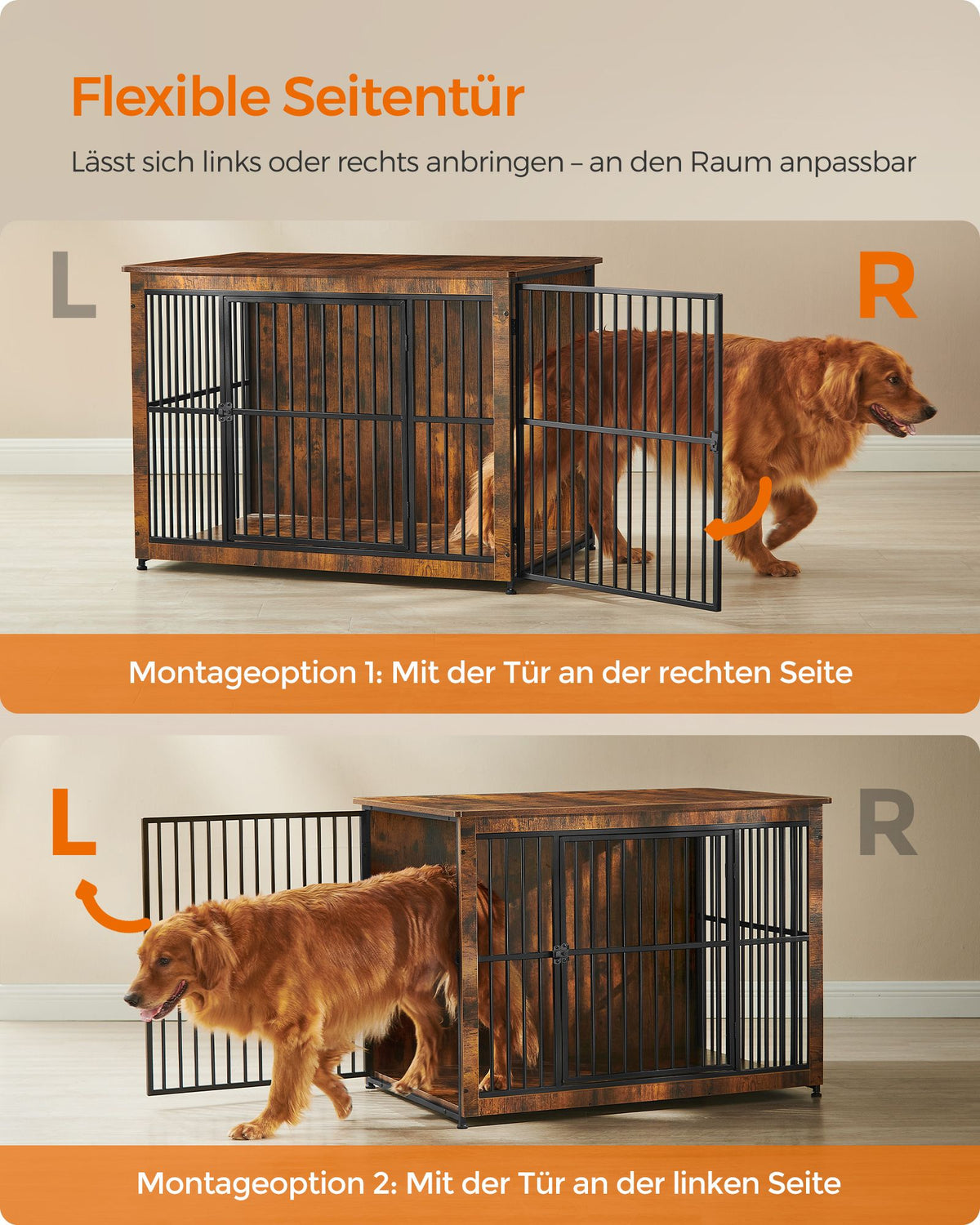 Flexible Seitentür

Lässt sich links oder rechts anbringen – an den Raum anpassbar

L

R

Montageoption 1: Mit der Tür an der rechten Seite

L

R

Montageoption 2: Mit der Tür an der linken Seite