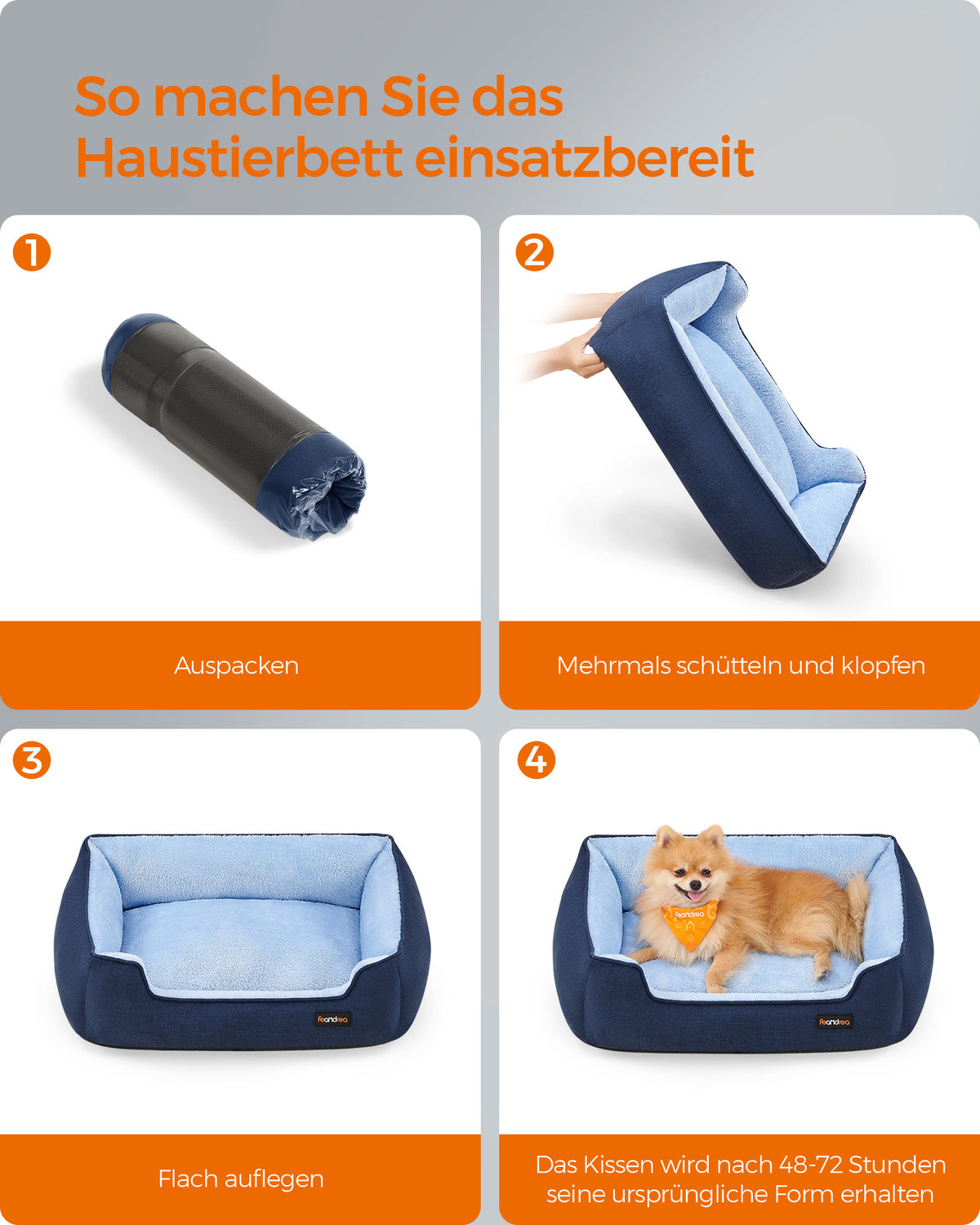 So machen Sie das Haustierbett einsatzbereit

1

Auspacken

2

Mehrmals schütteln und klopfen

3

feandrea

Flach auflegen

4

feandrea

feandrea

Das Kissen wird nach 48-72 Stunden seine ursprüngliche Form erhalten