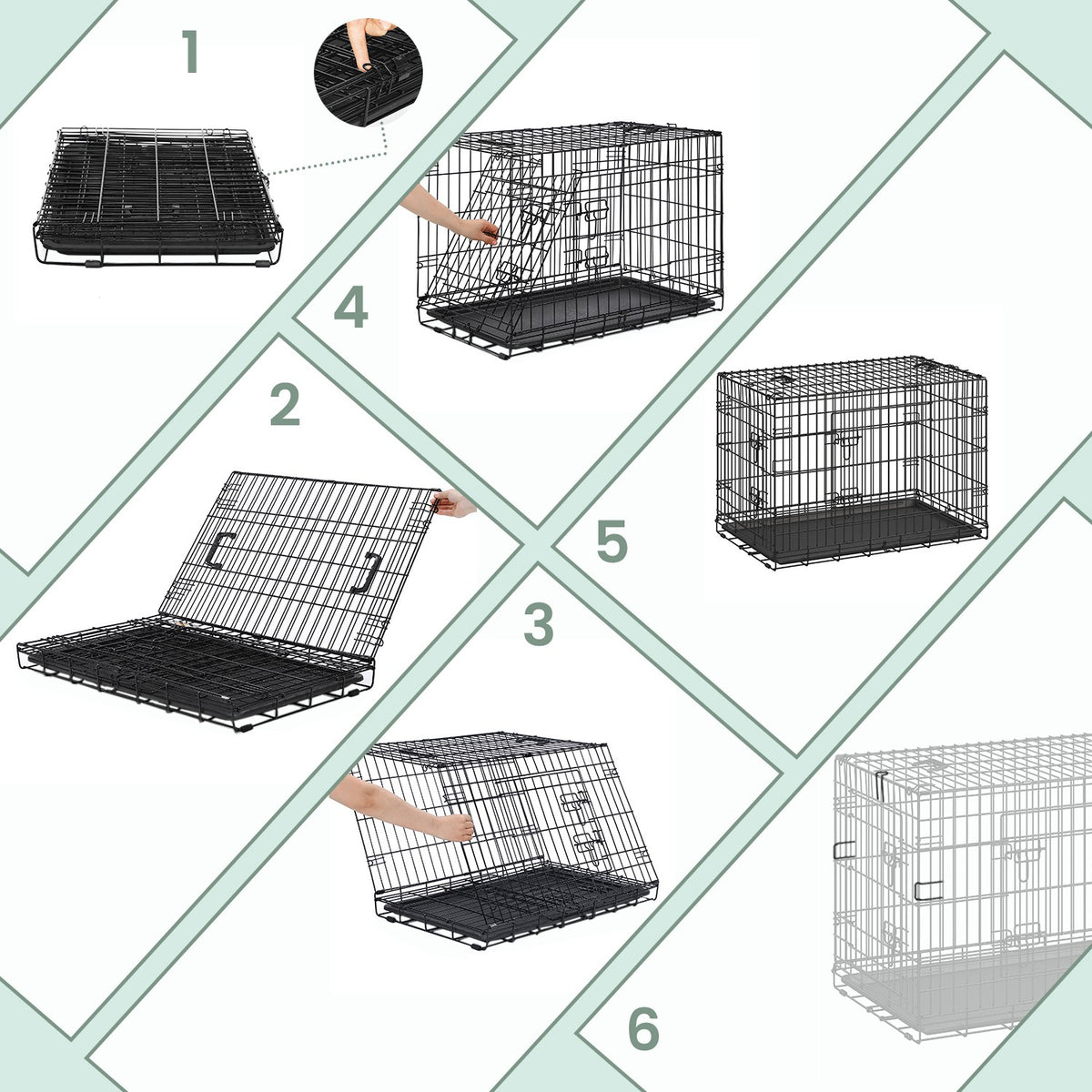 1

4

2

5

3

6