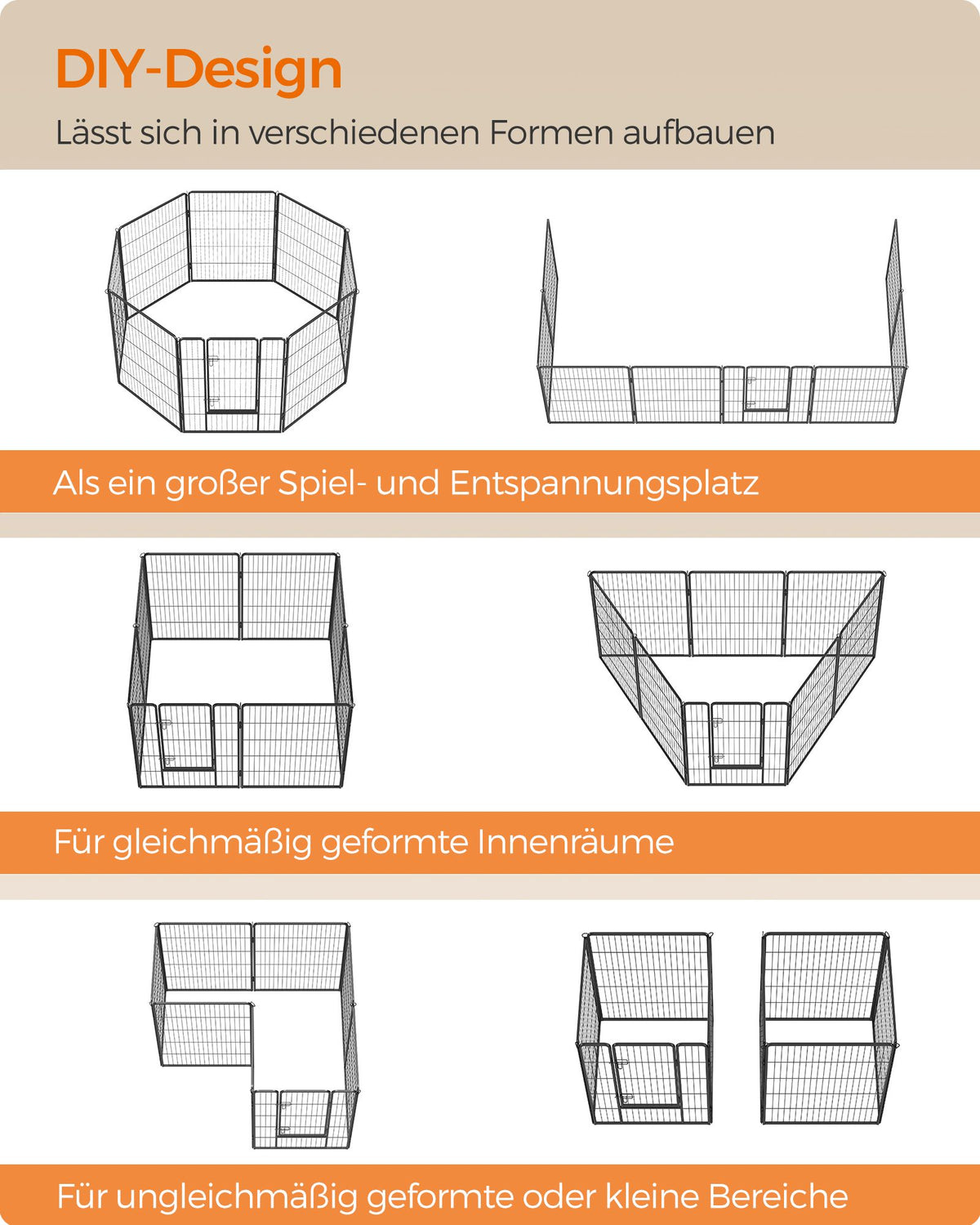 DIY-Design

Lässt sich in verschiedenen Formen aufbauen

Als ein großer Spiel- und Entspannungsplatz

Für gleichmäßig geformte Innenräume

Für ungleichmäßig geformte oder kleine Bereiche