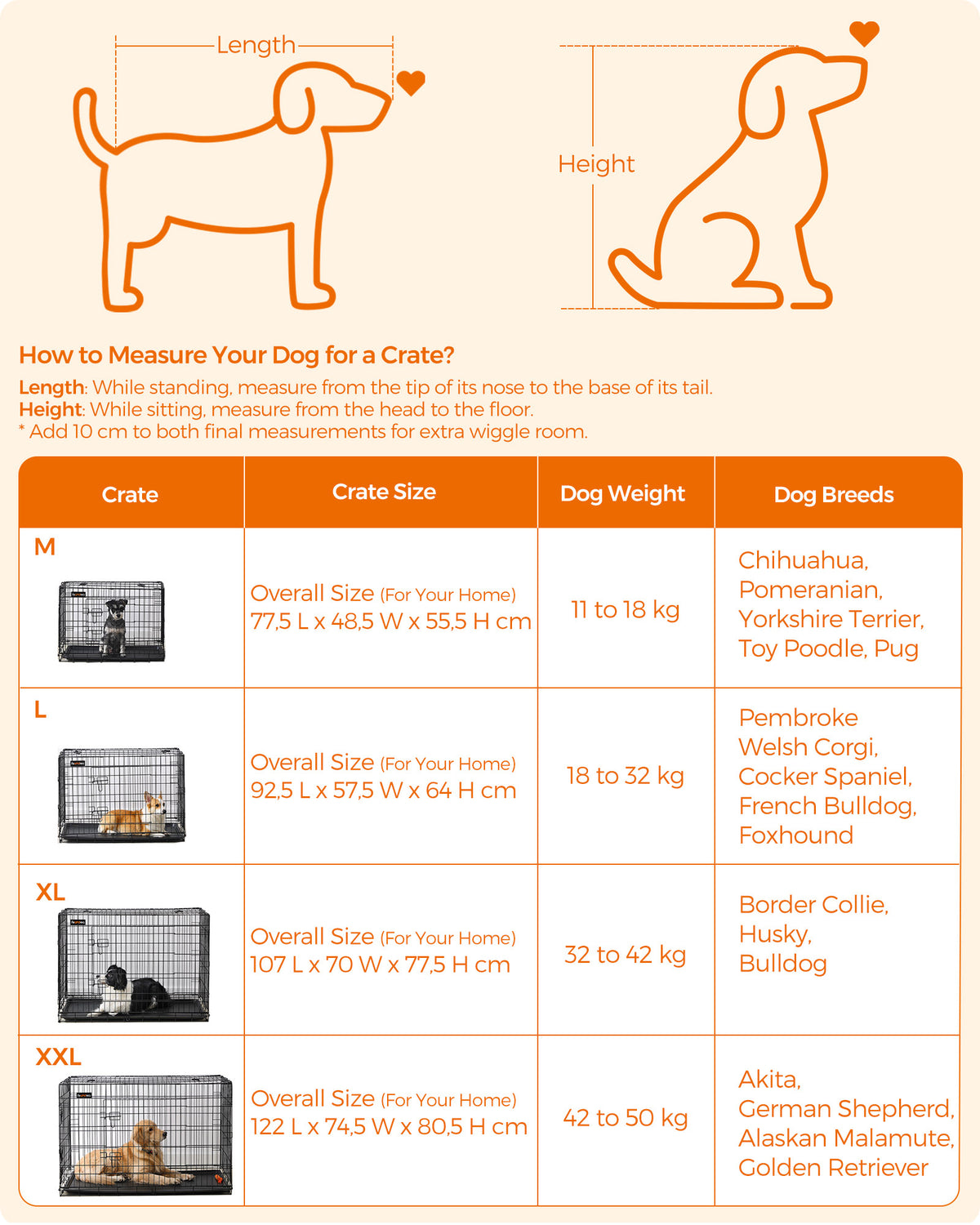 Length

Height

How to Measure Your Dog for a Crate?

Length: While standing, measure from the tip of its nose to the base of its tail.
Height: While sitting, measure from the head to the floor.
* Add 10 cm to both final measurements for extra wiggle room.

| Crate | Crate Size | Dog Weight | Dog Breeds |
|---|---|---|---|
| M | Overall Size (For Your Home) 77,5 L x 48,5 W x 55,5 H cm | 11 to 18 kg | Chihuahua, Pomeranian, Yorkshire Terrier, Toy Poodle, Pug |
| L | Overall Size (For Your Home) 92,5 L x 57,5 W x 64 H cm | 18 to 32 kg | Pembroke Welsh Corgi, Cocker Spaniel, French Bulldog, Foxhound |
| XL | Overall Size (For Your Home) 107 L x 70 W x 77,5 H cm | 32 to 42 kg | Border Collie, Husky, Bulldog |
| XXL | Overall Size (For Your Home) 122 L x 74,5 W x 80,5 H cm | 42 to 50 kg | Akita, German Shepherd, Alaskan Malamute, Golden Retriever |