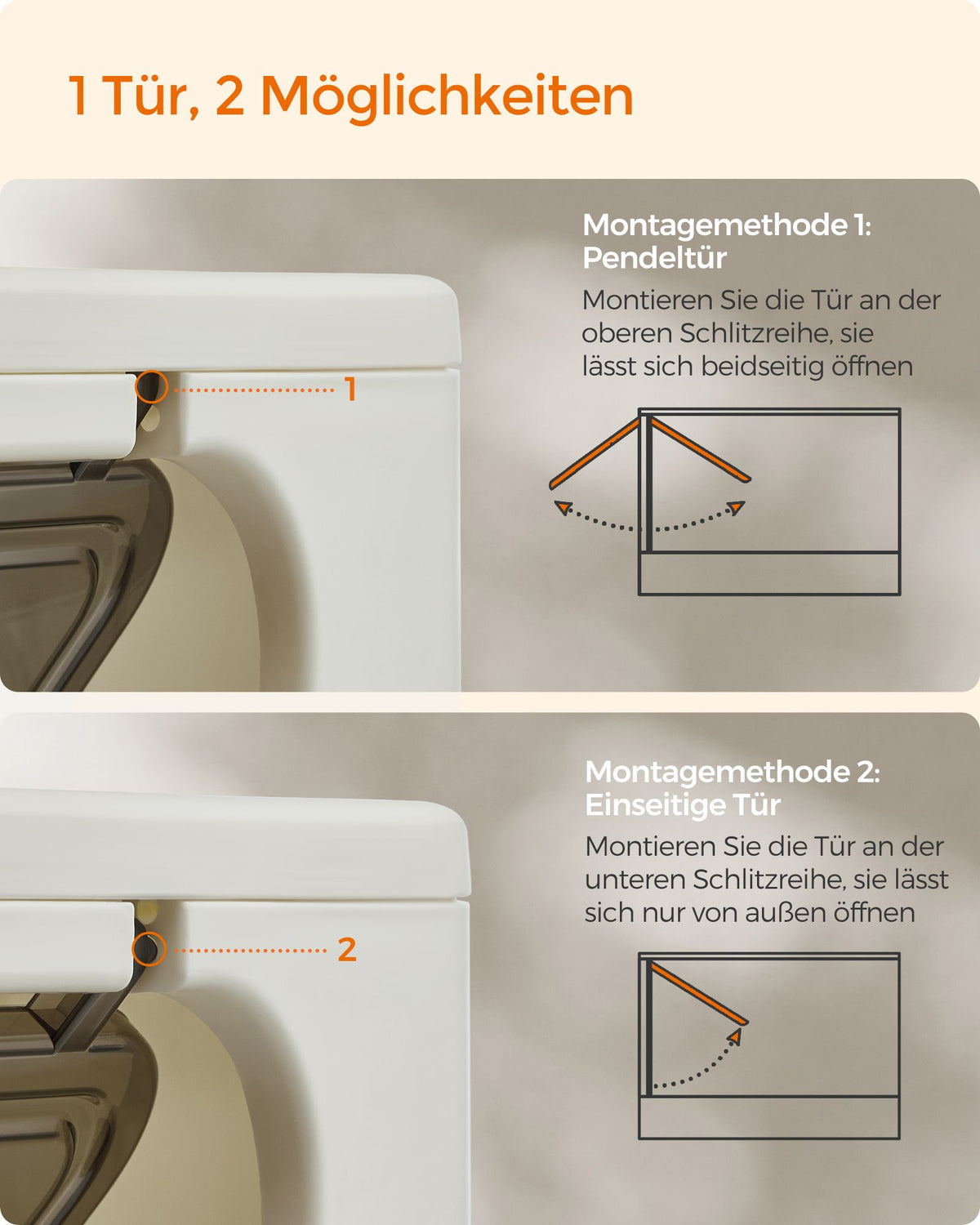 1 Tür, 2 Möglichkeiten

1

Montagemethode 1:
Pendeltür

Montieren Sie die Tür an der oberen Schlitzreihe, sie lässt sich beidseitig öffnen

2

Montagemethode 2:
Einseitige Tür

Montieren Sie die Tür an der unteren Schlitzreihe, sie lässt sich nur von außen öffnen