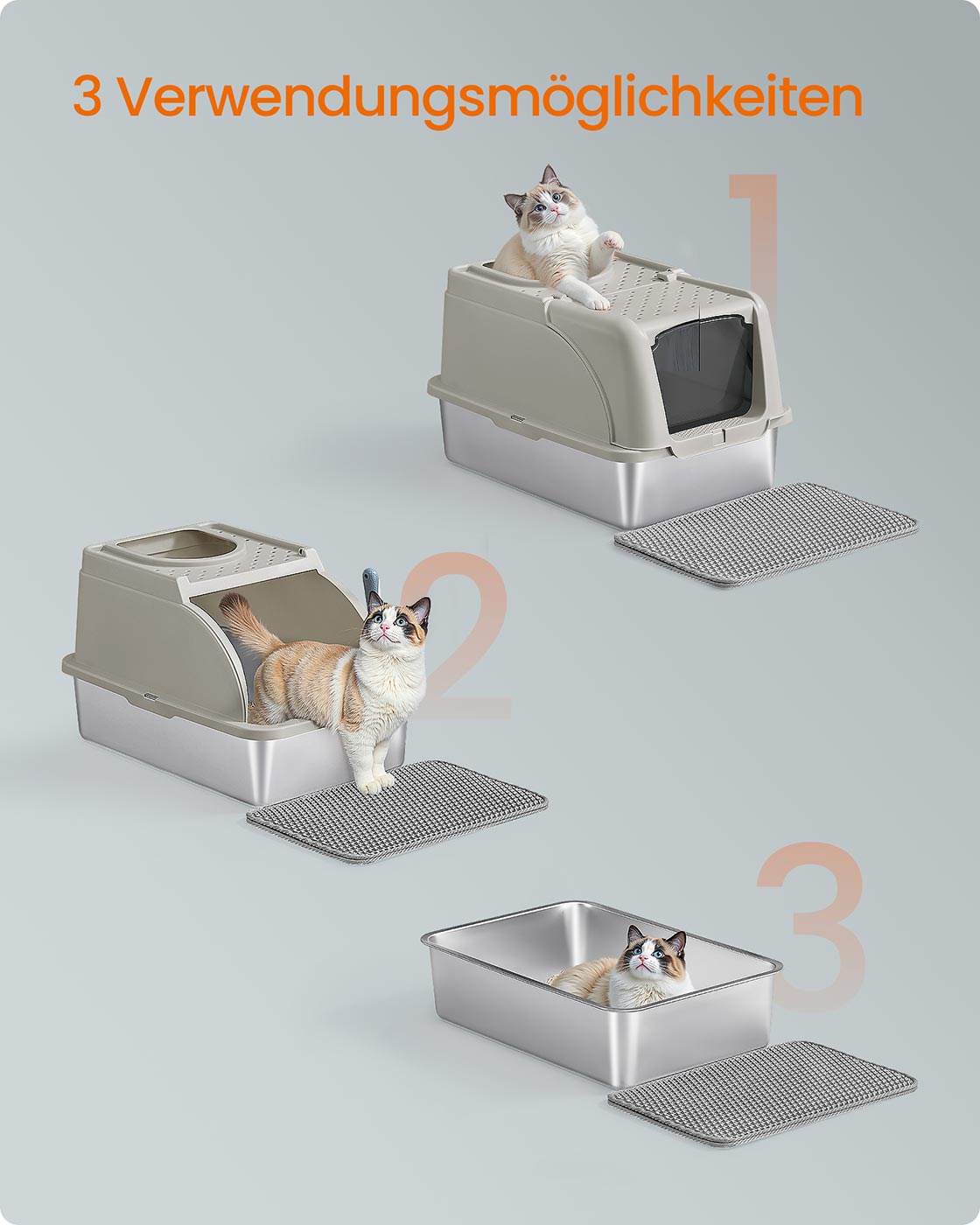 3 Verwendungsmöglichkeiten

1

2

3