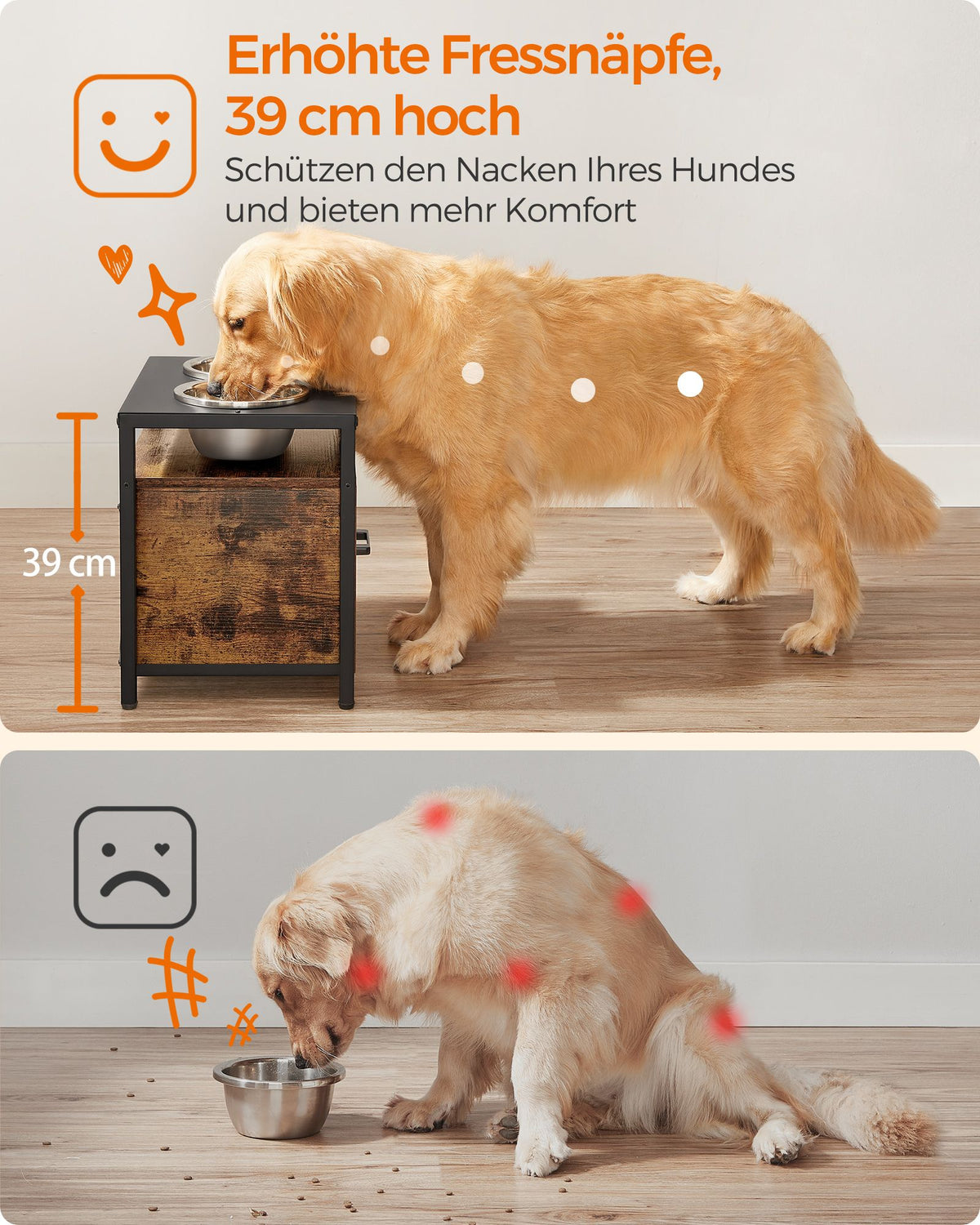 Erhöhte Fressnäpfe, 39 cm hoch

Schützen den Nacken Ihres Hundes und bieten mehr Komfort

39 cm