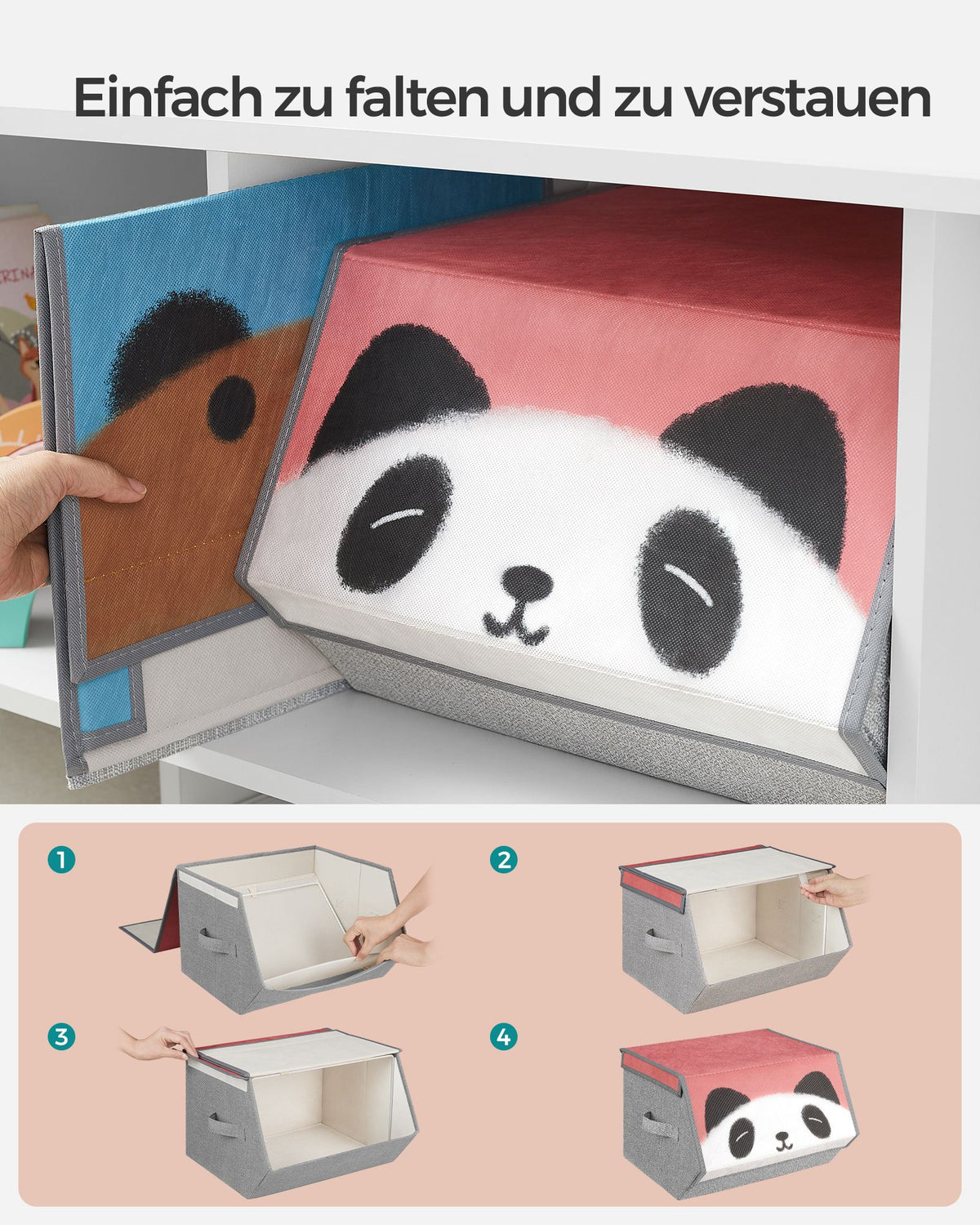 Einfach zu falten und zu verstauen

1

2

3

4