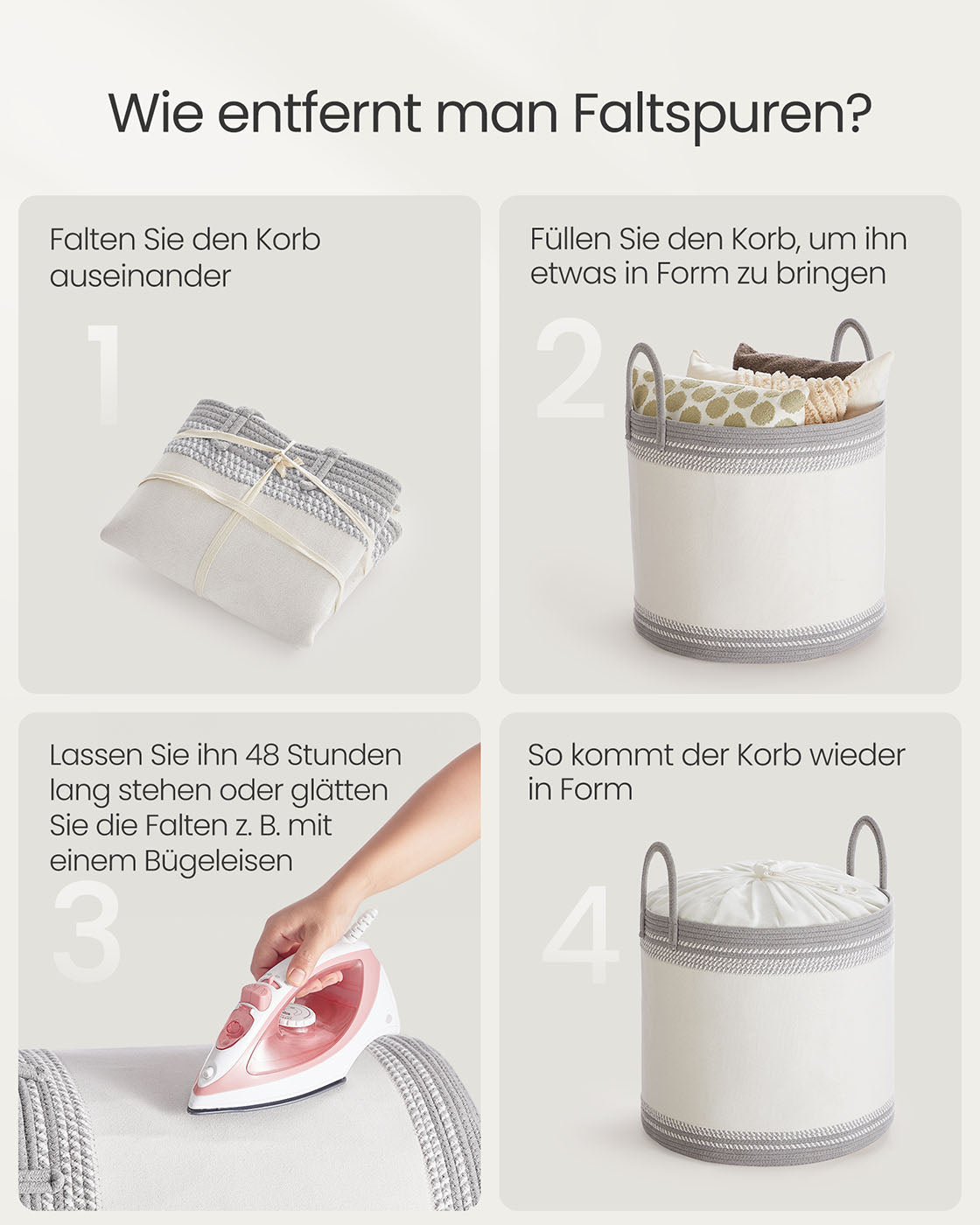 Wie entfernt man Faltspuren?

Falten Sie den Korb auseinander

1

Füllen Sie den Korb, um ihn etwas in Form zu bringen

2

Lassen Sie ihn 48 Stunden lang stehen oder glätten Sie die Falten z. B. mit einem Bügeleisen

3

So kommt der Korb wieder in Form

4