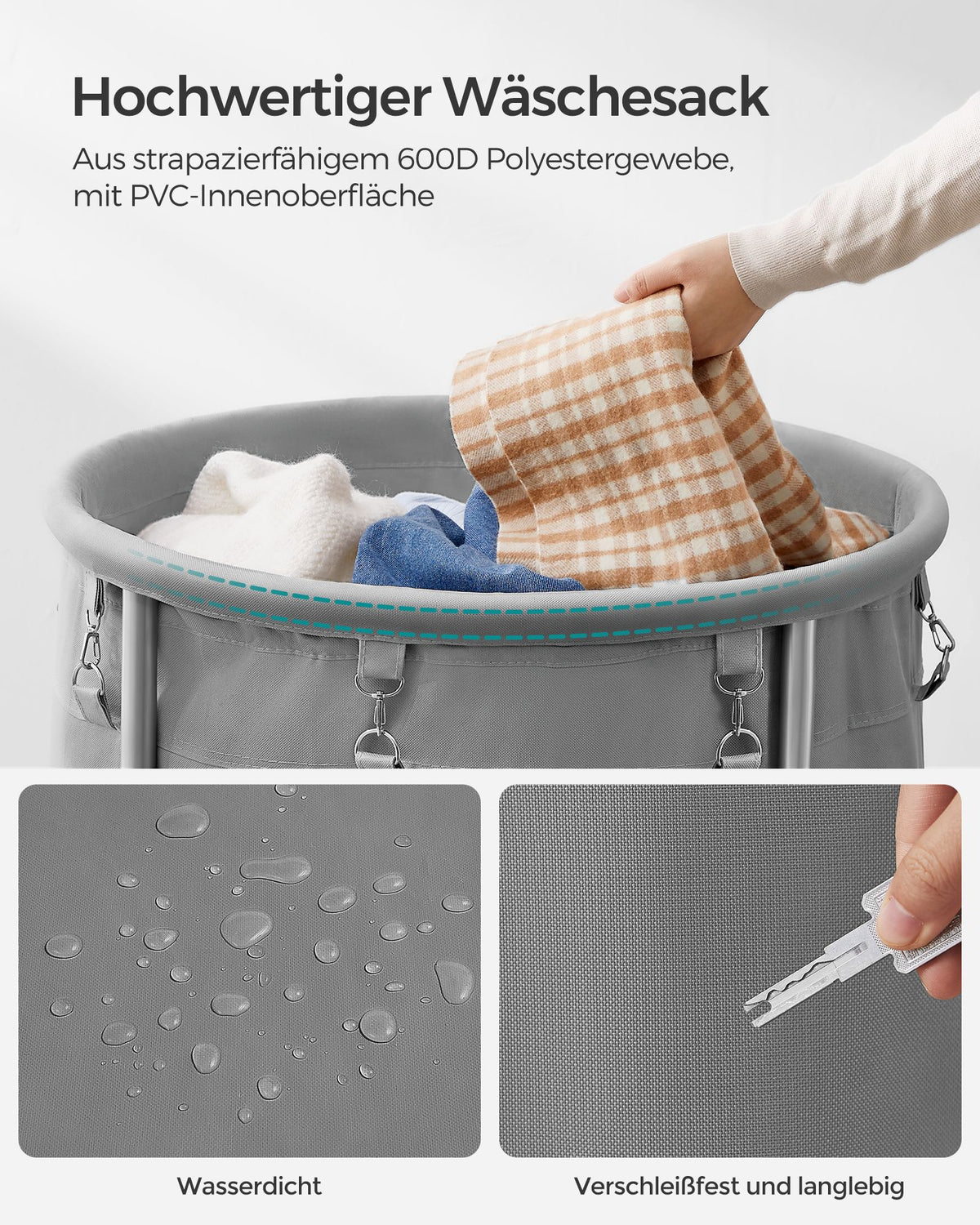 Hochwertiger Wäschesack

Aus strapazierfähigem 600D Polyestergewebe, mit PVC-Innenoberfläche

Wasserdicht

Verschleißfest und langlebig