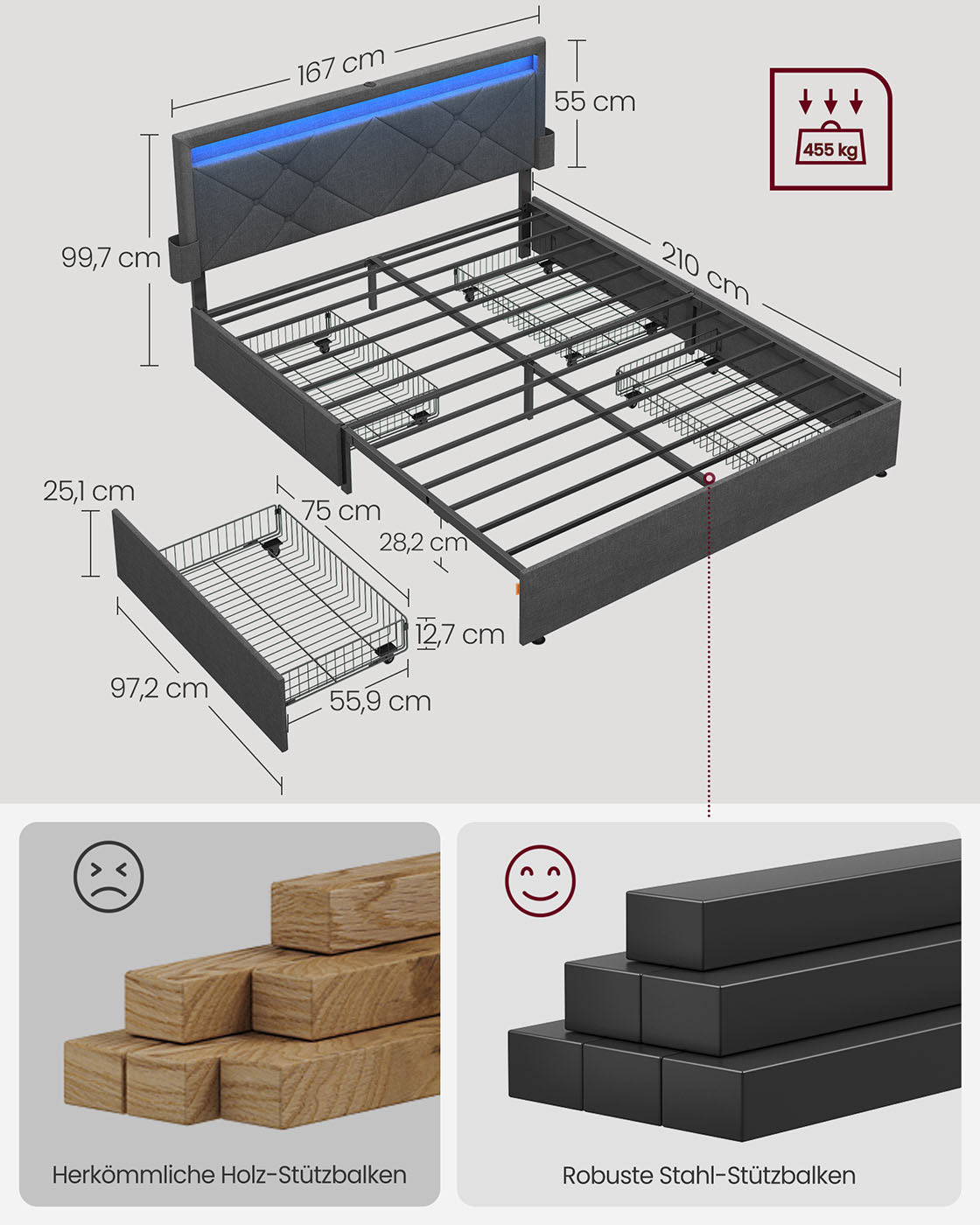 167 cm

55 cm

455 kg

99,7 cm

210 cm

25,1 cm

75 cm

28,2 cm

12,7 cm

97,2 cm

55,9 cm

Herkömmliche Holz-Stützbalken

Robuste Stahl-Stützbalken