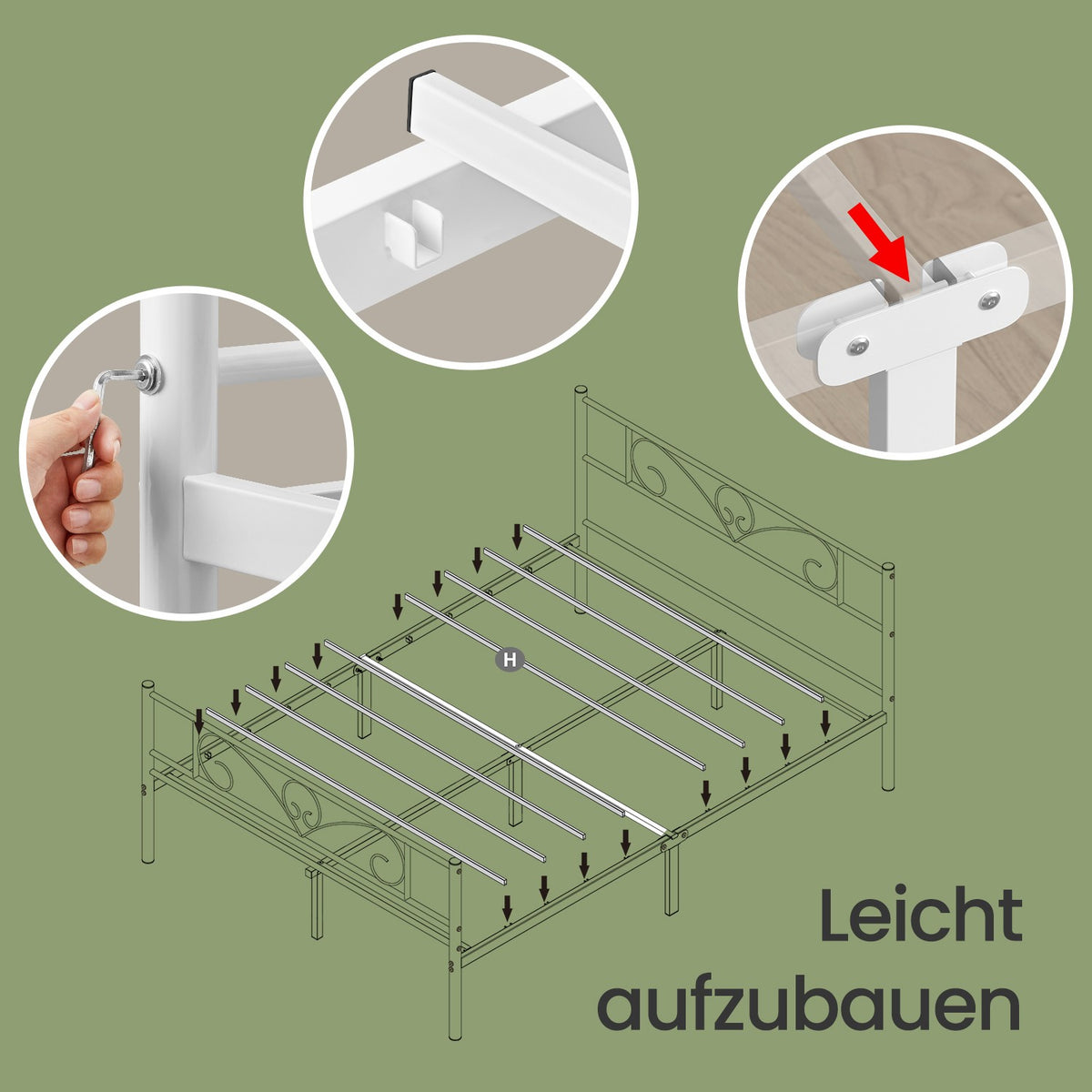 H

Leicht aufzubauen