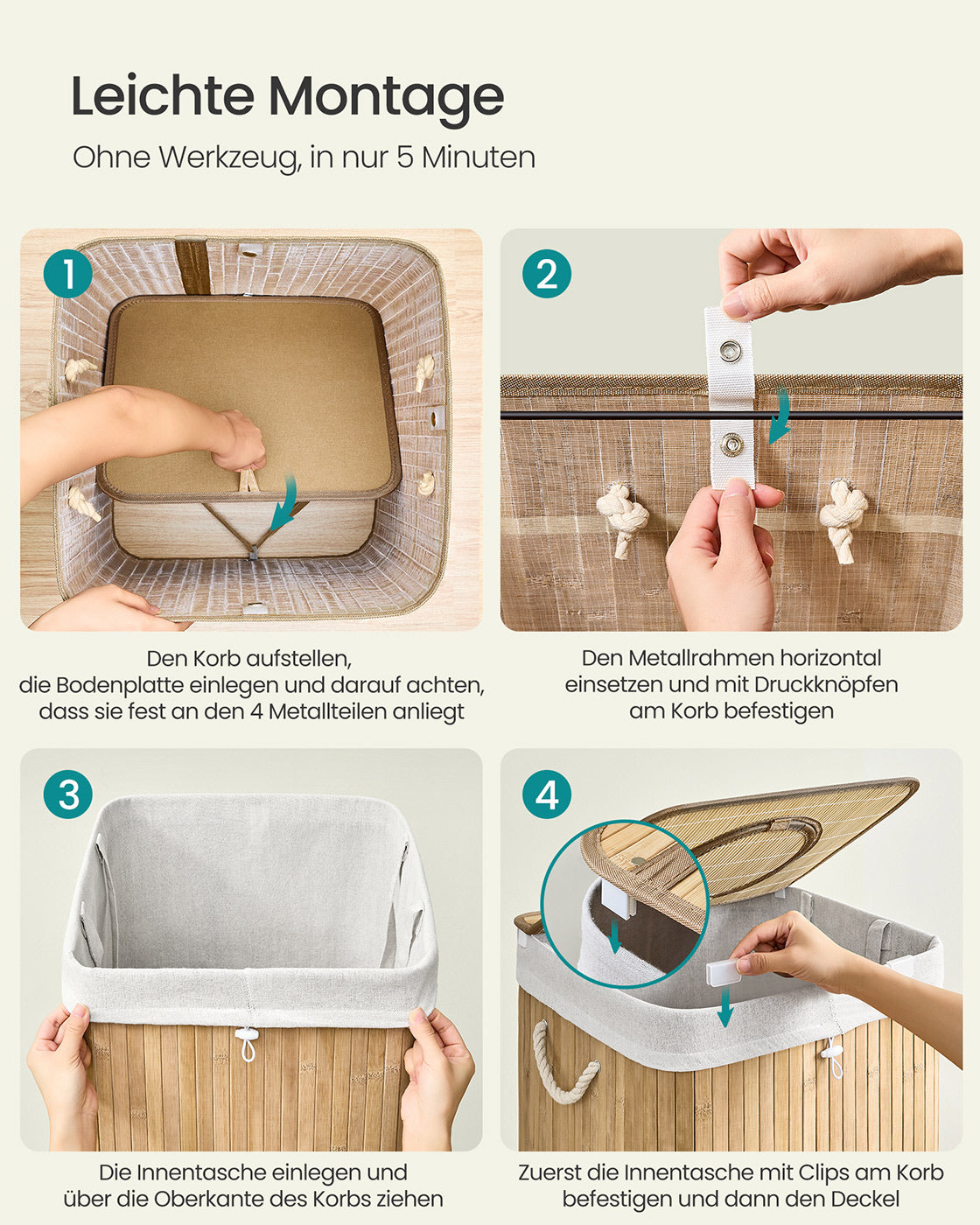 Leichte Montage

Ohne Werkzeug, in nur 5 Minuten

1

Den Korb aufstellen, die Bodenplatte einlegen und darauf achten, dass sie fest an den 4 Metallteilen anliegt

2

Den Metallrahmen horizontal einsetzen und mit Druckknöpfen am Korb befestigen

3

Die Innentasche einlegen und über die Oberkante des Korbs ziehen

4

Zuerst die Innentasche mit Clips am Korb befestigen und dann den Deckel