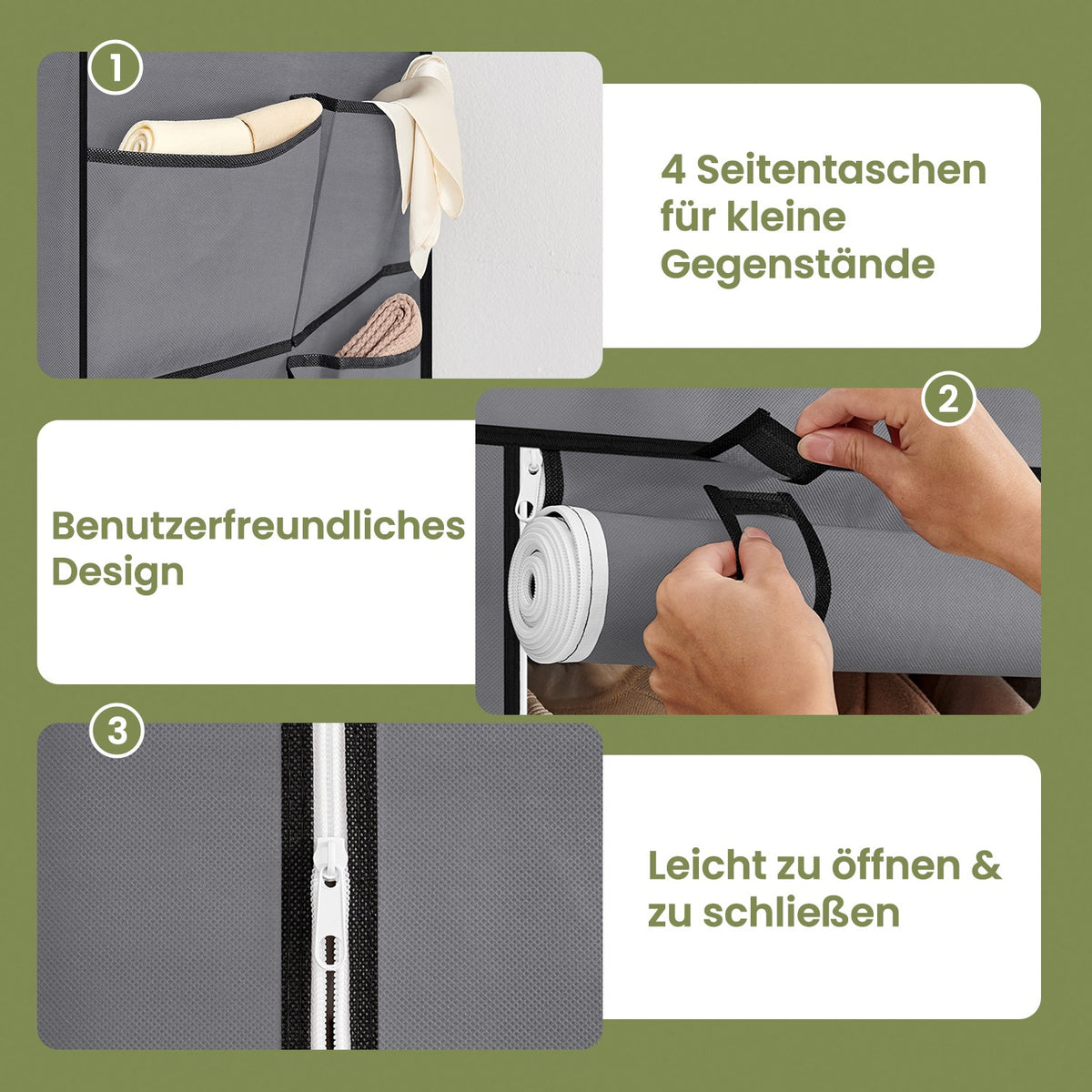 1

4 Seitentaschen für kleine Gegenstände

2

Benutzerfreundliches Design

3

Leicht zu öffnen & zu schließen